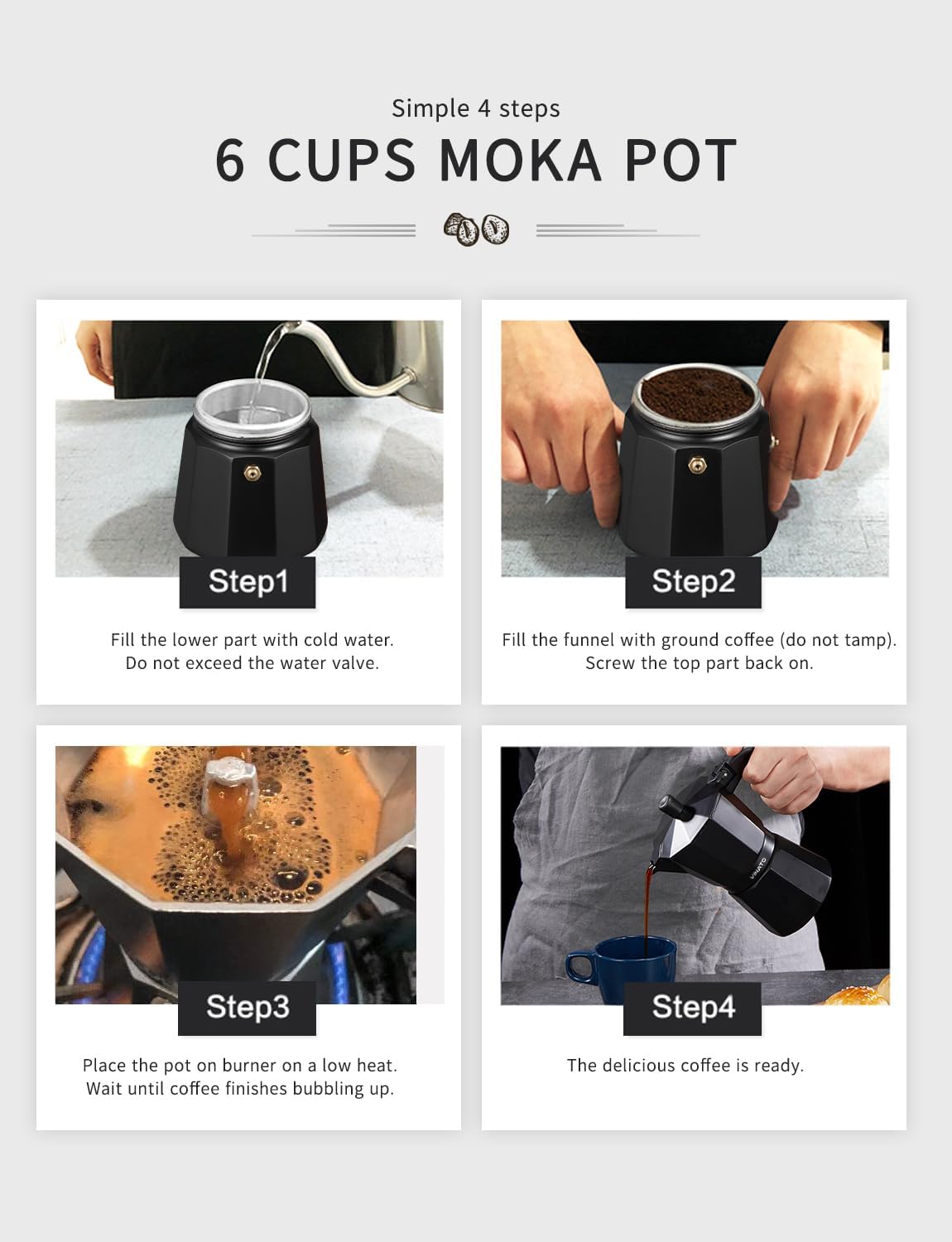 Simple 4 steps

6 CUPS MOKA POT

Step1

Fill the lower part with cold water. Do not exceed the water valve.

Step2

Fill the funnel with ground coffee (do not tamp). Screw the top part back on.

Step3

Place the pot on burner on a low heat. Wait until coffee finishes bubbling up.

VINATO

Step4

The delicious coffee is ready.