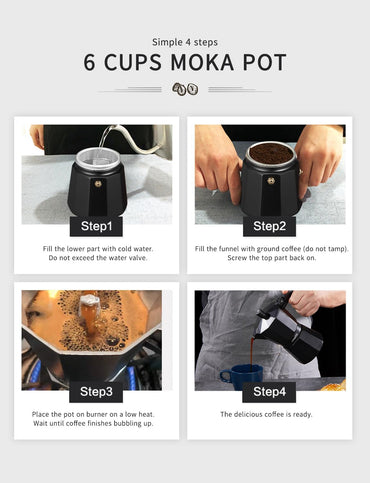 Simple 4 steps
6 CUPS MOKA POT

Step1
Fill the lower part with cold water. Do not exceed the water valve.

Step2
Fill the funnel with ground coffee (do not tamp). Screw the top part back on.

Step3
Place the pot on burner on a low heat. Wait until coffee finishes bubbling up.

Step4
The delicious coffee is ready.