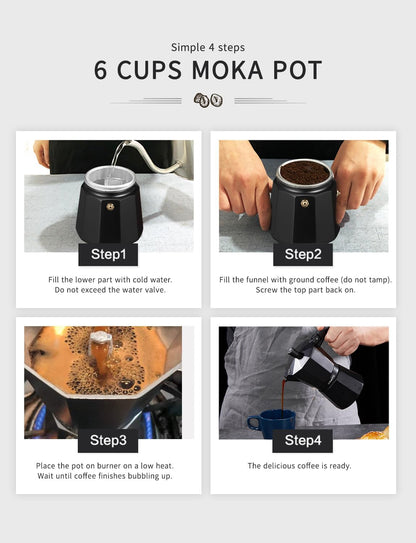 Simple 4 steps

6 CUPS MOKA POT

Step1

Fill the lower part with cold water. Do not exceed the water valve.

Step2

Fill the funnel with ground coffee (do not tamp). Screw the top part back on.

Step3

Place the pot on burner on a low heat. Wait until coffee finishes bubbling up.

Step4

The delicious coffee is ready.