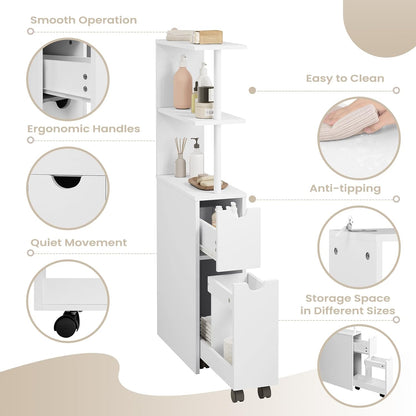 Smooth Operation

Ergonomic Handles

Quiet Movement

Easy to Clean

Anti-tipping

Storage Space in Different Sizes