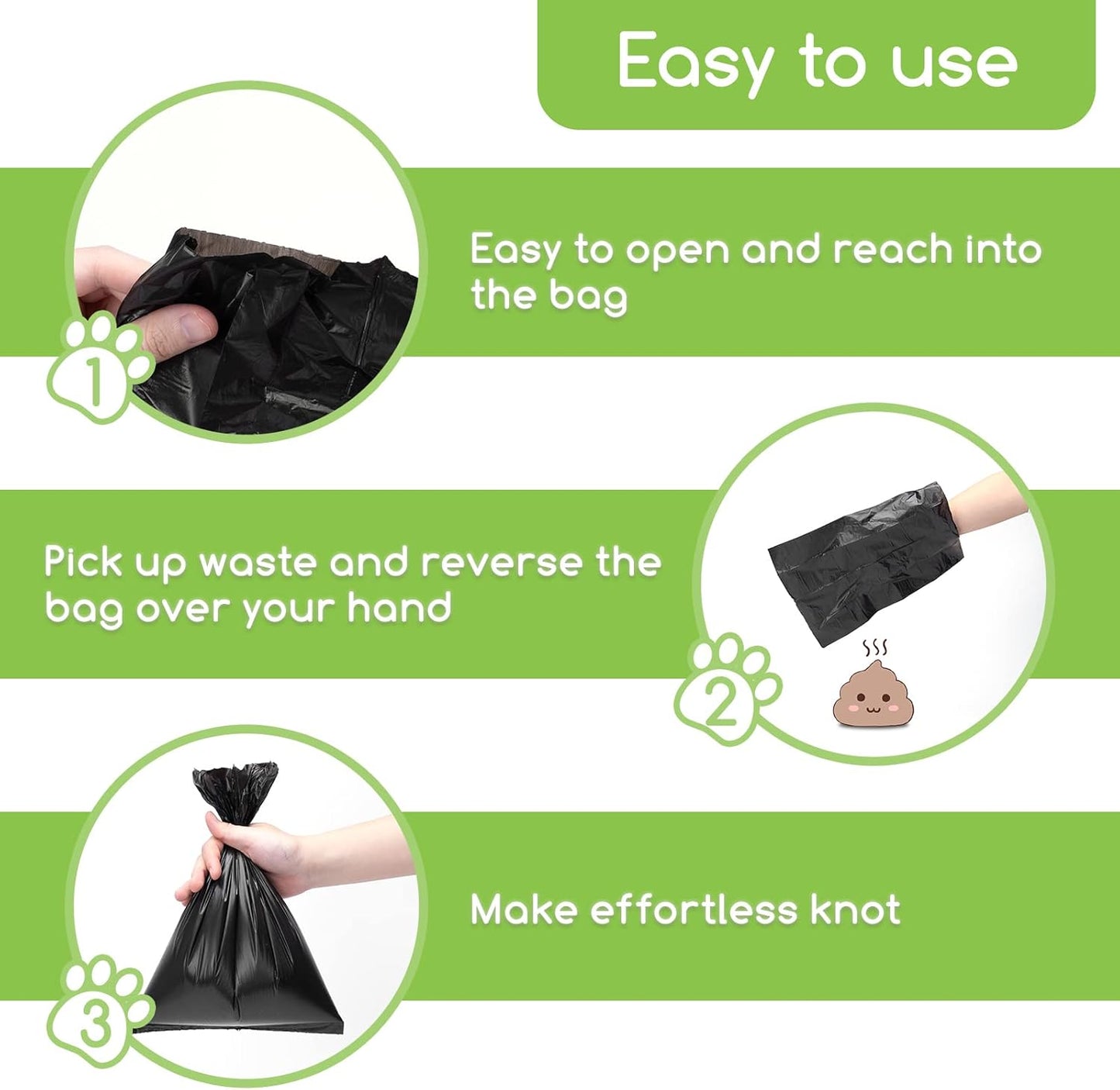 Easy to use

1

Easy to open and reach into the bag

Pick up waste and reverse the bag over your hand

2

3

Make effortless knot