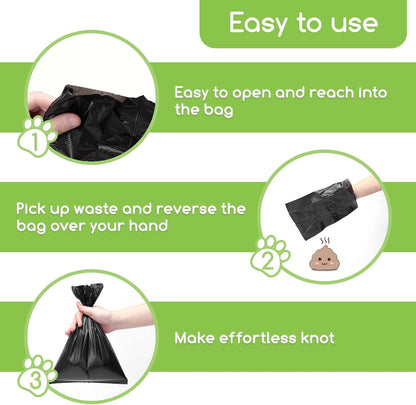 Easy to use

1

Easy to open and reach into the bag

Pick up waste and reverse the bag over your hand

2

3

Make effortless knot