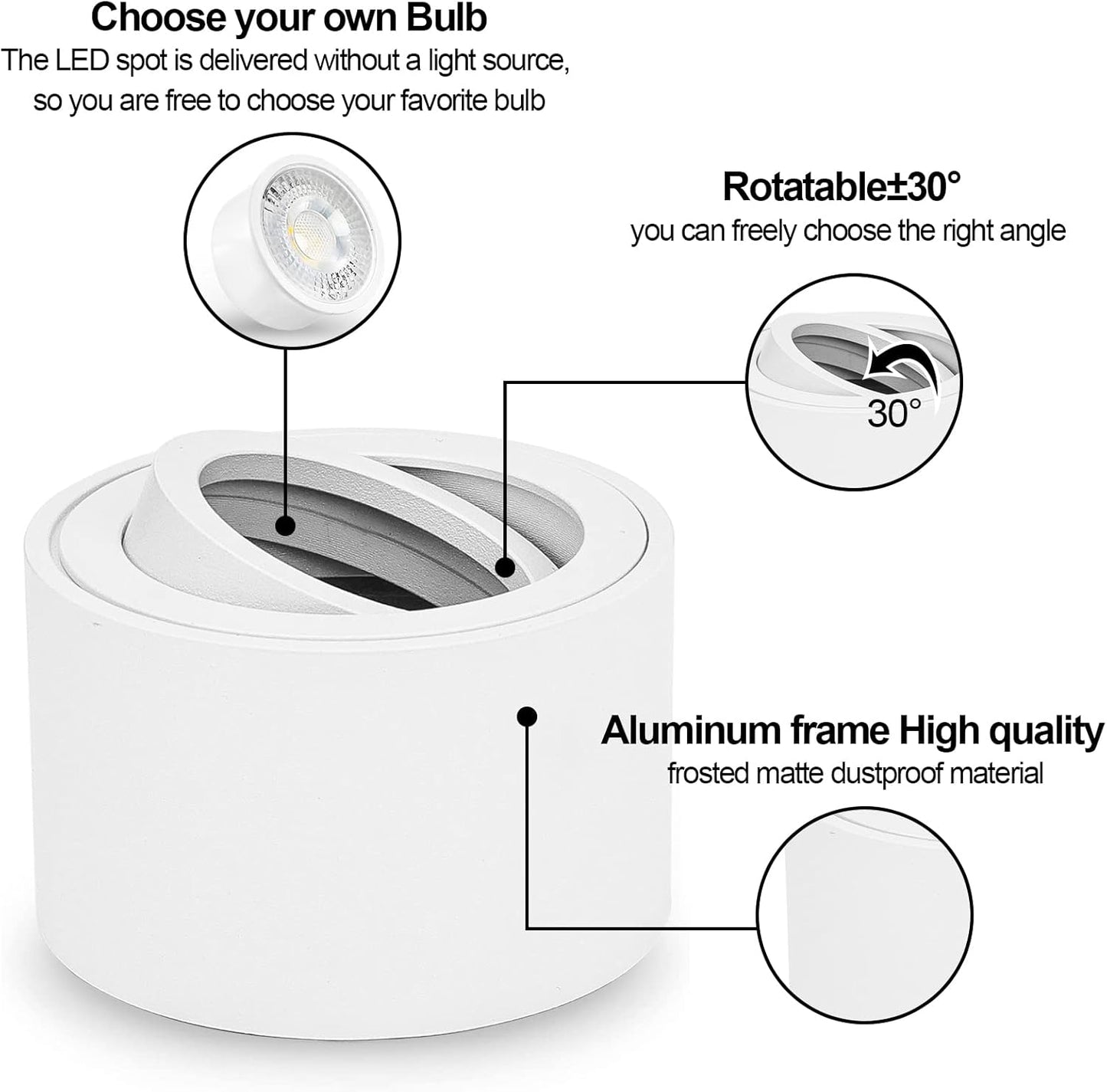 Choose your own Bulb
The LED spot is delivered without a light source, so you are free to choose your favorite bulb

Rotatable±30°
you can freely choose the right angle

30°

Aluminum frame High quality
frosted matte dustproof material