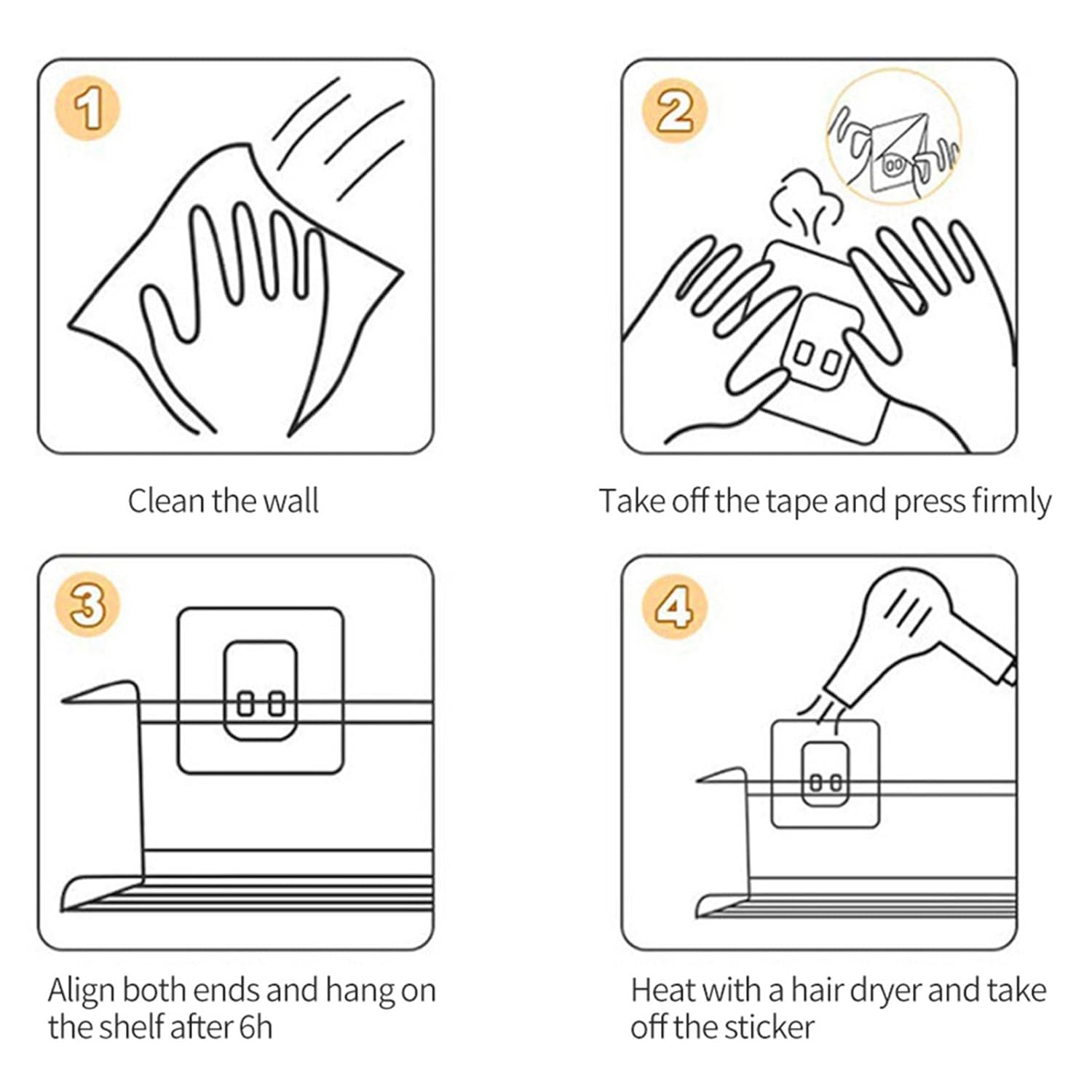 1

Clean the wall

2

Take off the tape and press firmly

3

Align both ends and hang on the shelf after 6h

4

Heat with a hair dryer and take off the sticker