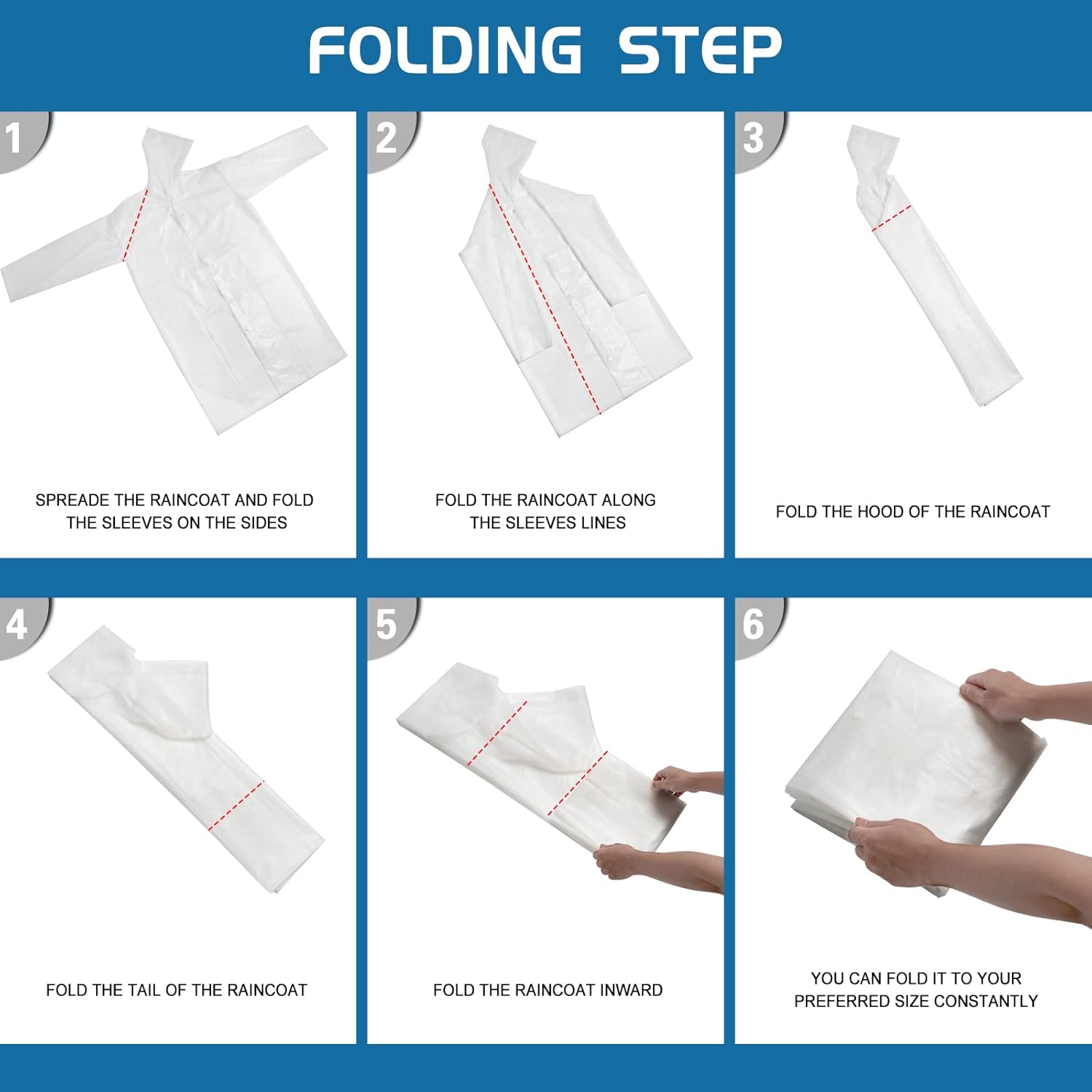 FOLDING STEP

1

SPREADE THE RAINCOAT AND FOLD THE SLEEVES ON THE SIDES

2

FOLD THE RAINCOAT ALONG THE SLEEVES LINES

3

FOLD THE HOOD OF THE RAINCOAT

4

FOLD THE TAIL OF THE RAINCOAT

5

FOLD THE RAINCOAT INWARD

6

YOU CAN FOLD IT TO YOUR PREFERRED SIZE CONSTANTLY