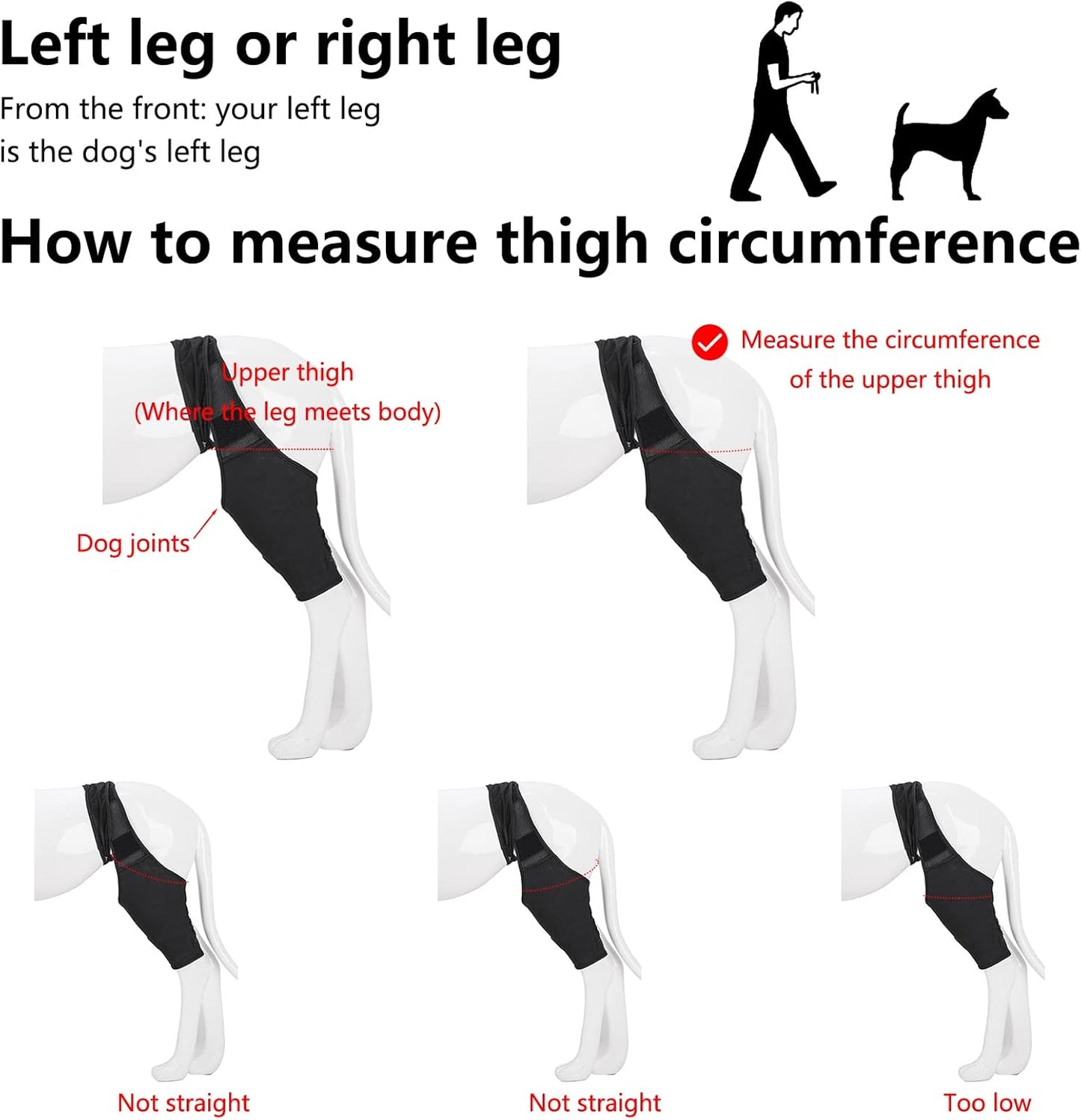 Left leg or right leg

From the front: your left leg is the dog's left leg

How to measure thigh circumference

Upper thigh
(Where the leg meets body)

Dog joints

Measure the circumference of the upper thigh

Not straight

Not straight

Too low