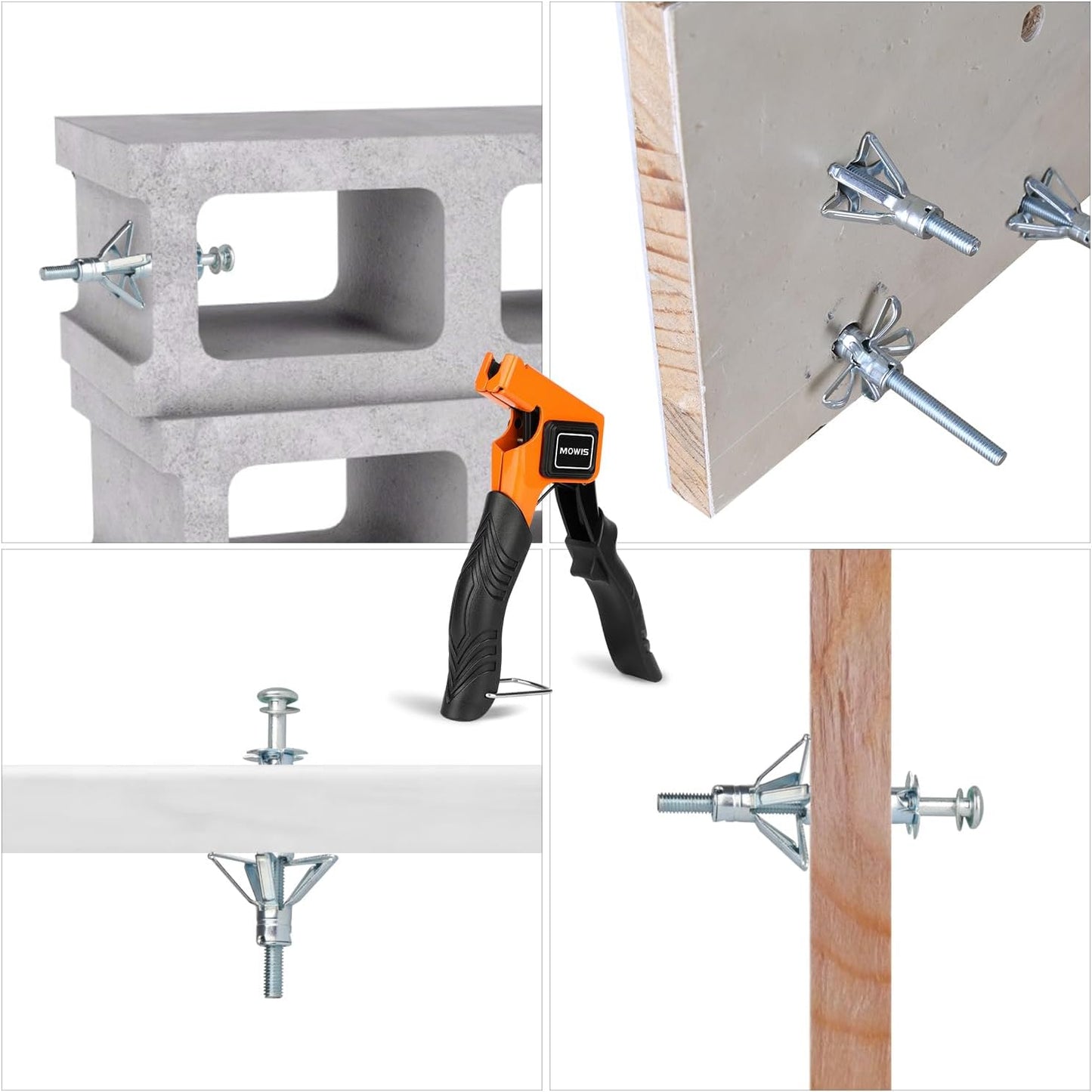 MOWIS