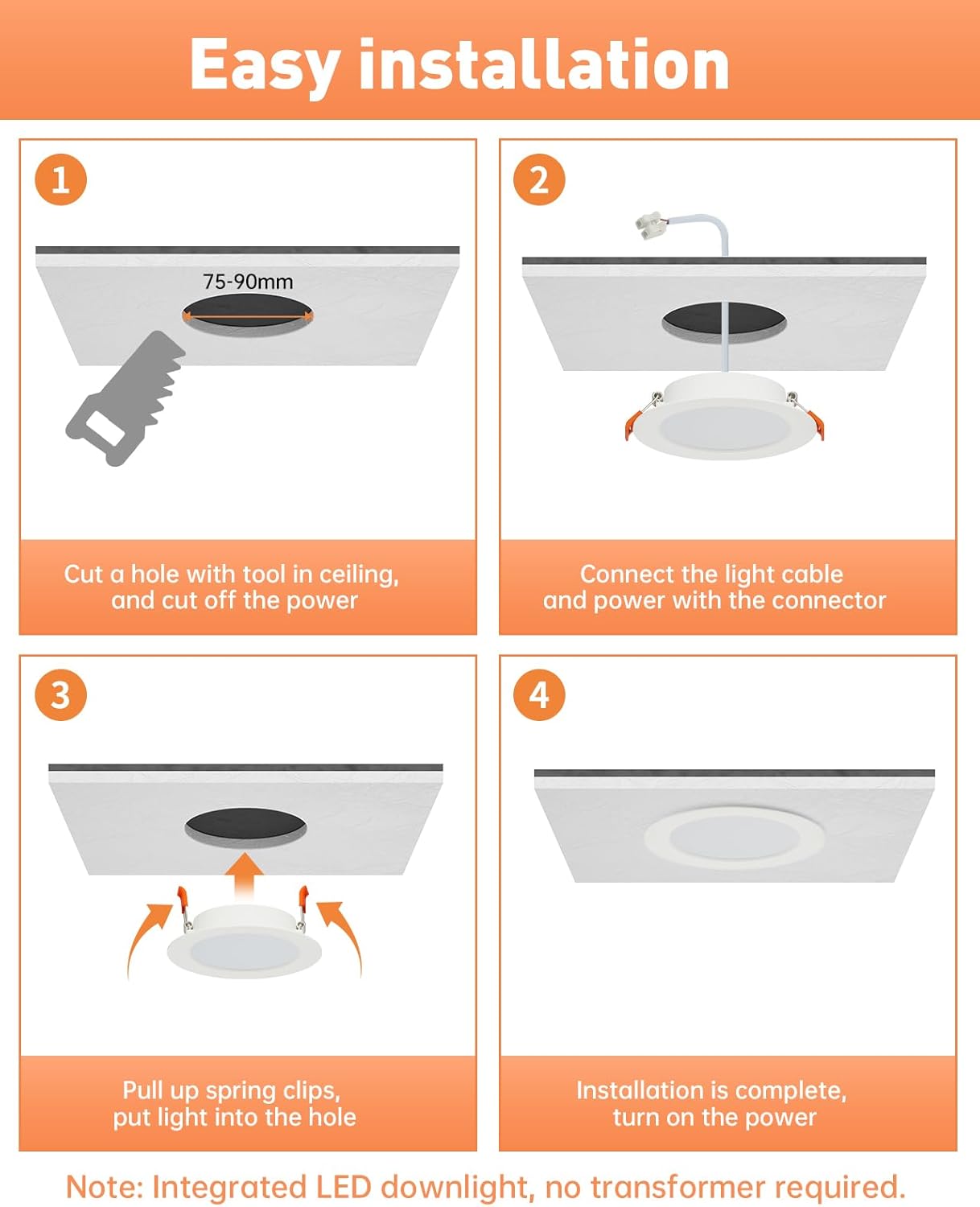 Easy installation

1

75-90mm

Cut a hole with tool in ceiling, and cut off the power

2

Connect the light cable and power with the connector

3

Pull up spring clips, put light into the hole

4

Installation is complete, turn on the power

Note: Integrated LED downlight, no transformer required.