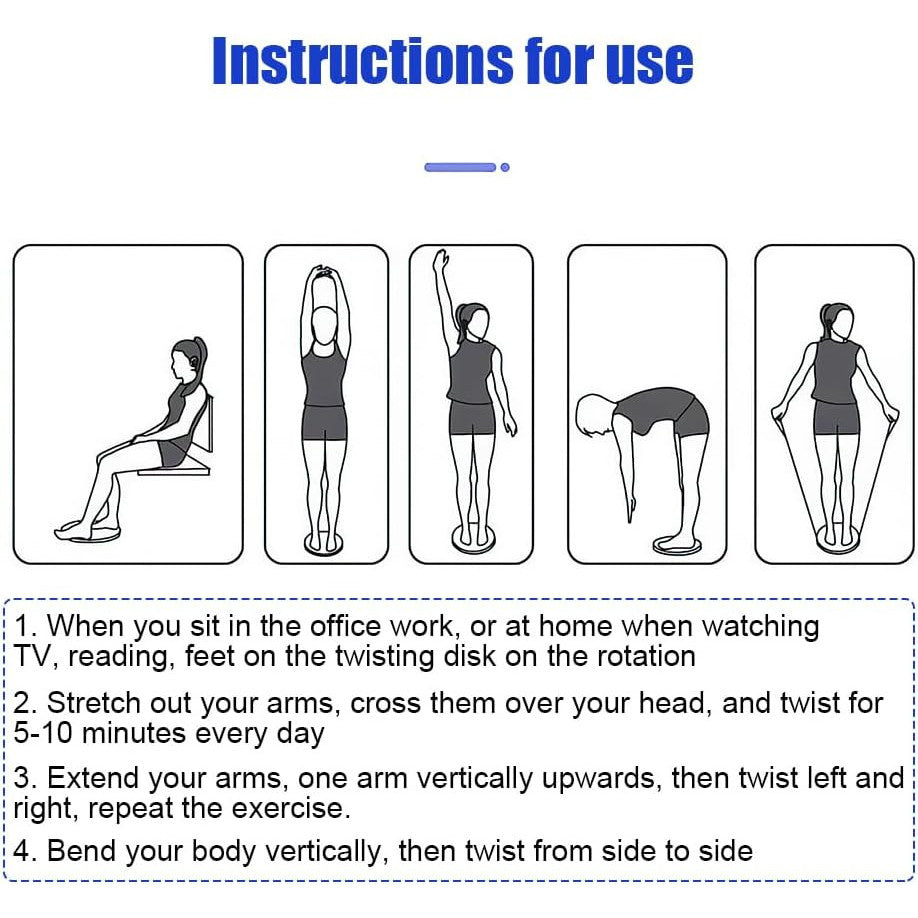 Instructions for use

1. When you sit in the office work, or at home when watching TV, reading, feet on the twisting disk on the rotation

2. Stretch out your arms, cross them over your head, and twist for 5-10 minutes every day

3. Extend your arms, one arm vertically upwards, then twist left and right, repeat the exercise.

4. Bend your body vertically, then twist from side to side