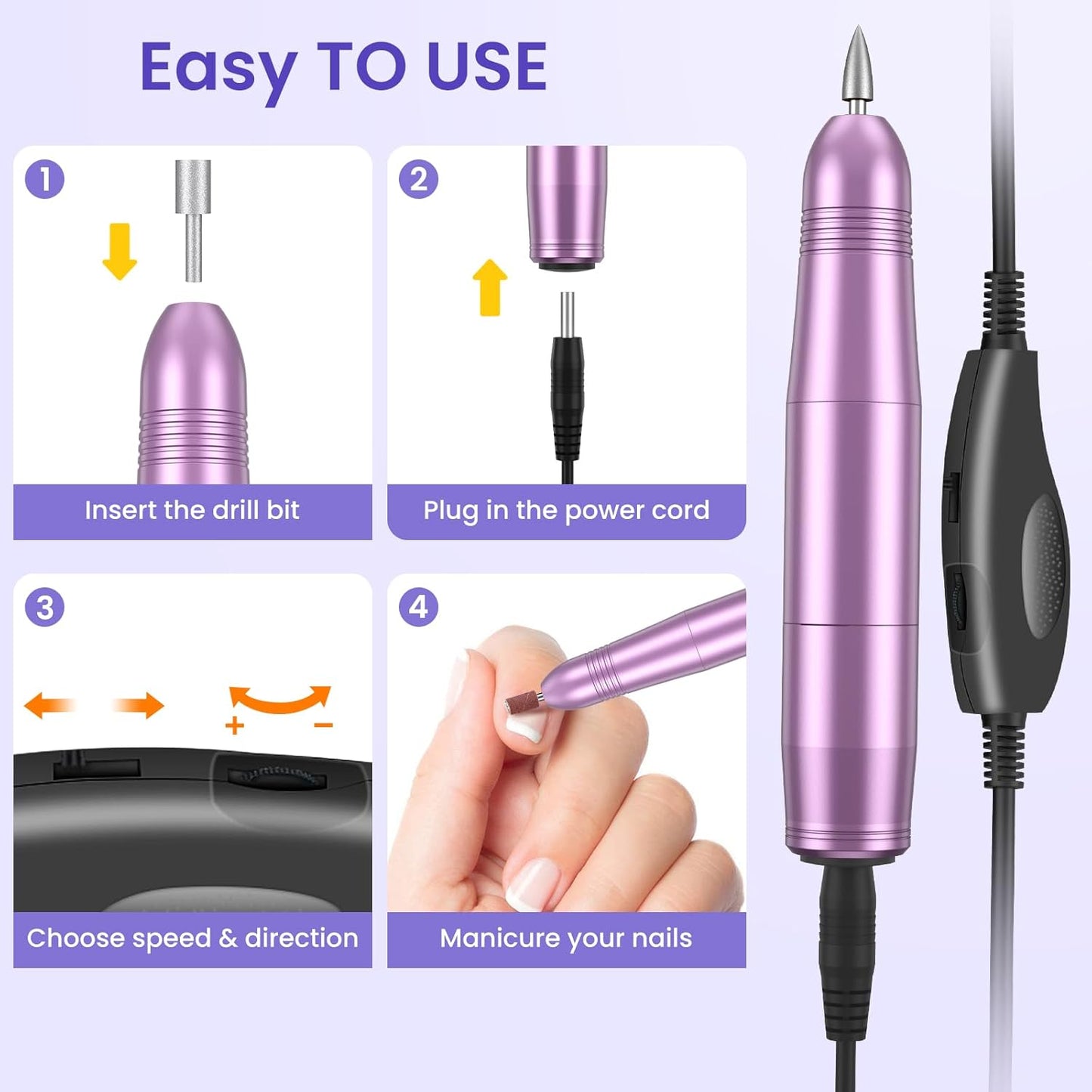 Easy TO USE

1

Insert the drill bit

2

Plug in the power cord

3

+ −

Choose speed & direction

4

Manicure your nails