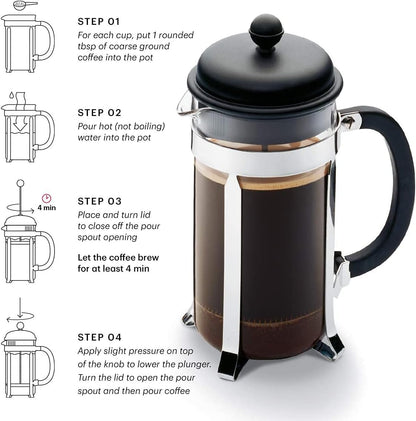 STEP 01
For each cup, put 1 rounded tbsp of coarse ground coffee into the pot

STEP 02
Pour hot (not boiling) water into the pot

4 min

STEP 03
Place and turn lid to close off the pour spout opening

Let the coffee brew for at least 4 min

STEP 04
Apply slight pressure on top of the knob to lower the plunger. Turn the lid to open the pour spout and then pour coffee