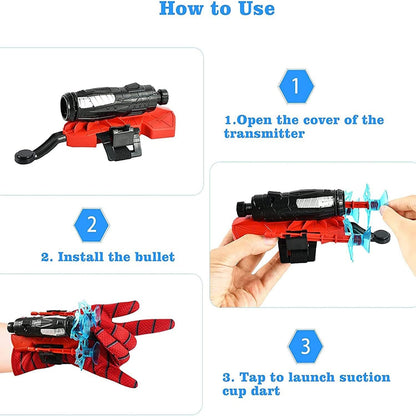 How to Use

1

1.Open the cover of the transmitter

2

2. Install the bullet

3

3. Tap to launch suction cup dart