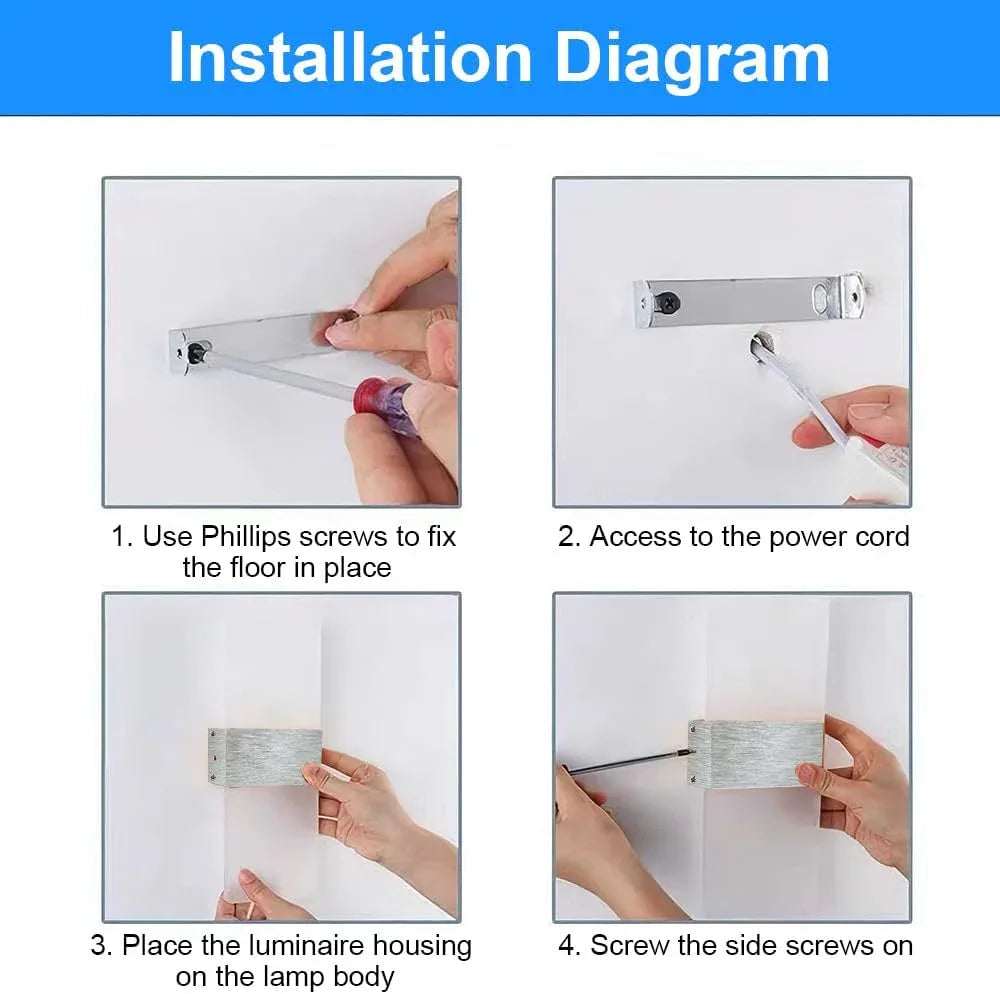 Installation Diagram

1. Use Phillips screws to fix the floor in place

2. Access to the power cord

3. Place the luminaire housing on the lamp body

4. Screw the side screws on