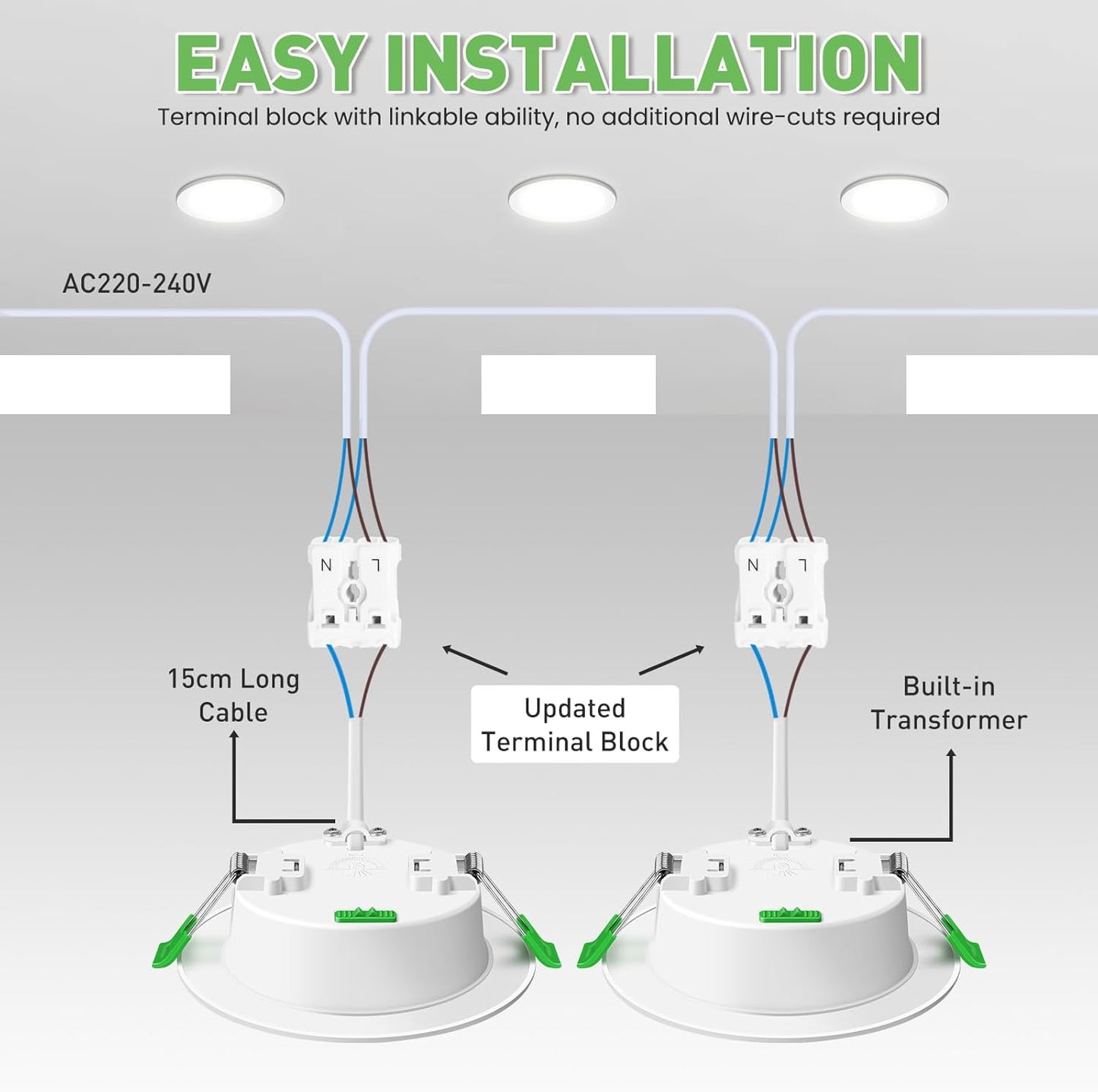 EASY INSTALLATION

Terminal block with linkable ability, no additional wire-cuts required

AC220-240V

N L

N L

15cm Long Cable

Updated Terminal Block

Built-in Transformer