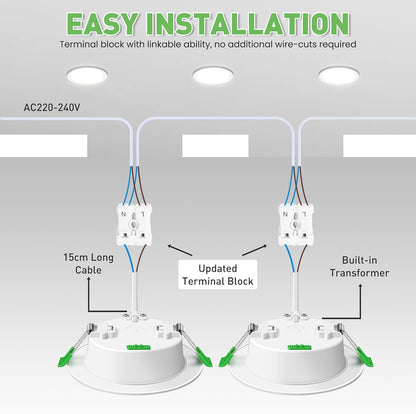 EASY INSTALLATION
Terminal block with linkable ability, no additional wire-cuts required

AC220-240V

N L

N L

15cm Long Cable

Updated Terminal Block

Built-in Transformer