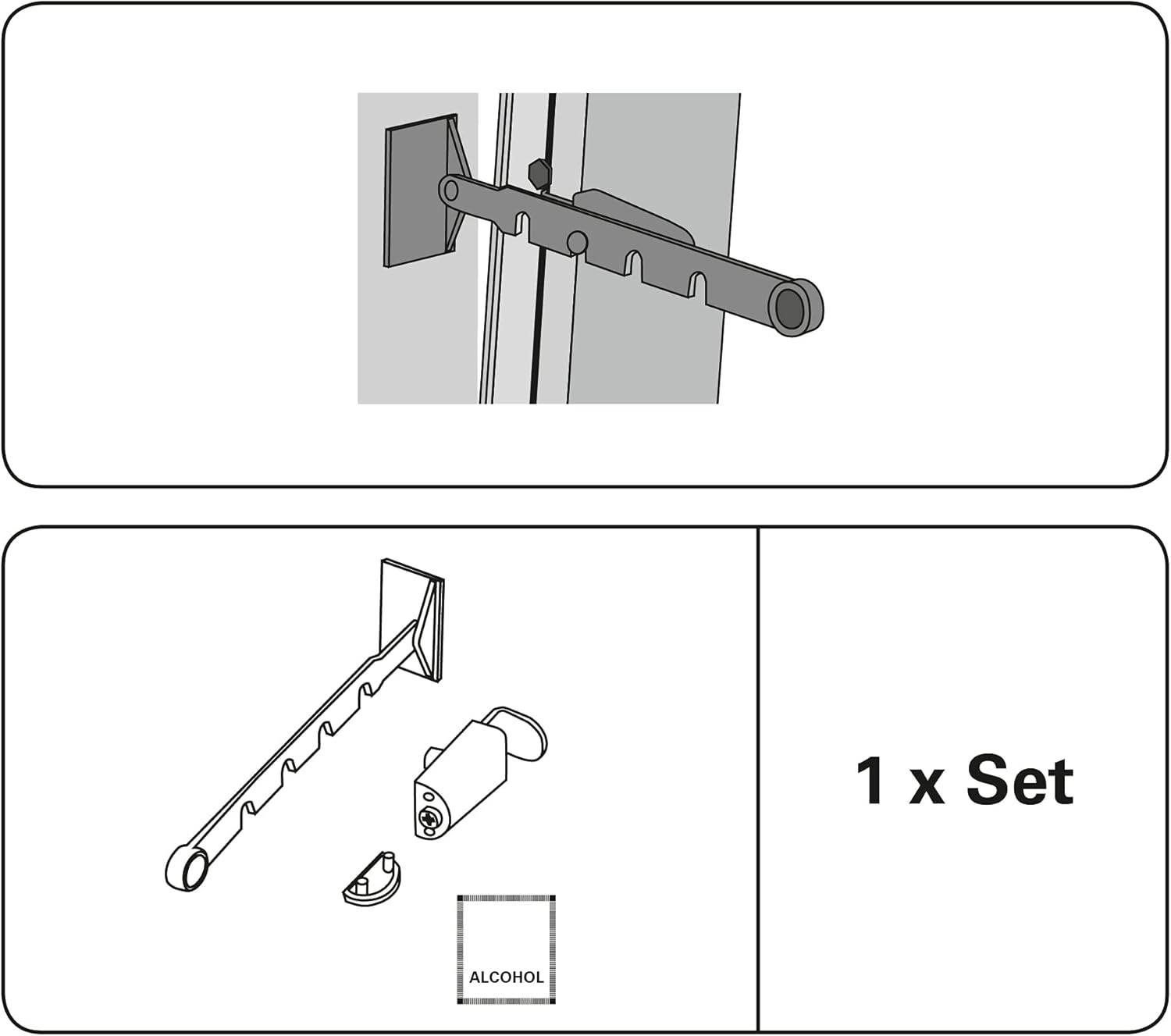 ALCOHOL

1 x Set