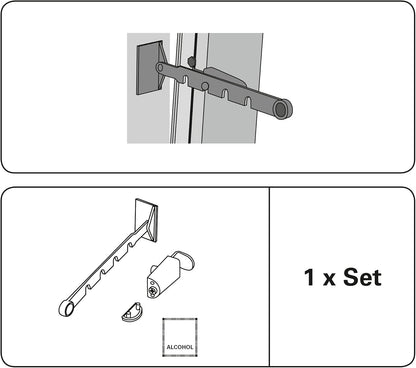 ALCOHOL

1 x Set