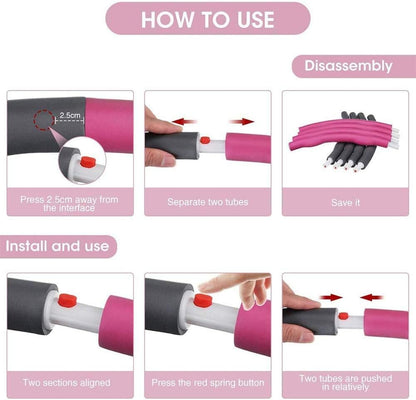 HOW TO USE

Disassembly

2.5cm

Press 2.5cm away from the interface

Separate two tubes

Save it

Install and use

Two sections aligned

Press the red spring button

Two tubes are pushed in relatively