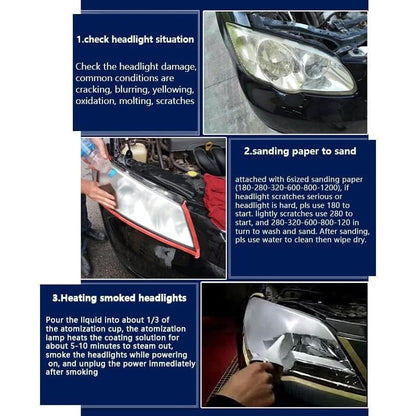 1.check headlight situation

Check the headlight damage, common conditions are cracking, blurring, yellowing, oxidation, molting, scratches

2.sanding paper to sand

attached with 6sized sanding paper (180-280-320-600-800-1200), if headlight scratches serious or headlight is hard, pls use 180 to start. lightly scratches use 280 to start, and 280-320-600-800-120 in turn to wash and sand. After sanding, pls use water to clean then wipe dry.

3.Heating smoked headlights

Pour the liquid into about 1/3 of the atomization cup, the atomization lamp heats the coating solution for about 5-10 minutes to steam out, smoke the headlights while powering on, and unplug the power immediately after smoking