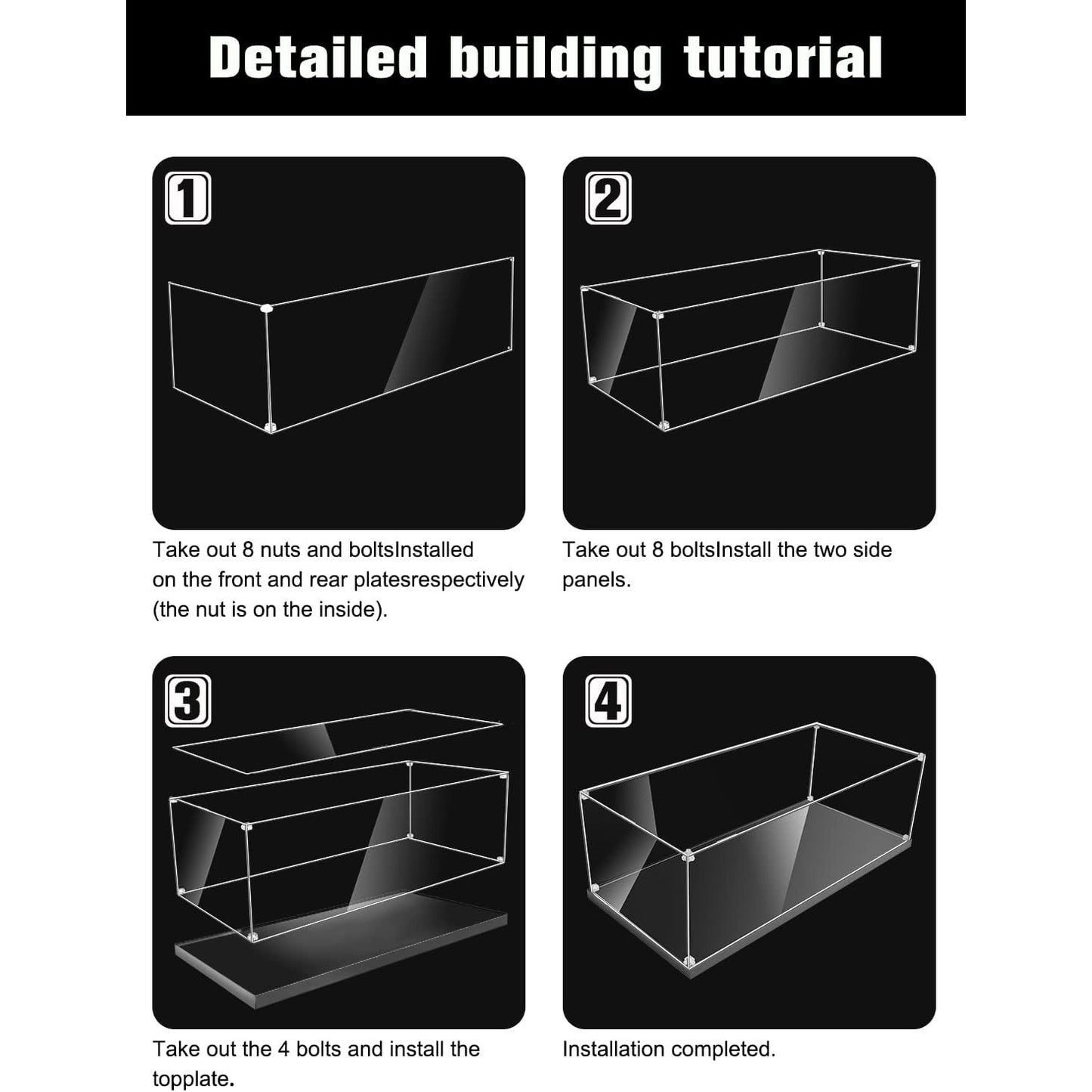 Detailed building tutorial

1

Take out 8 nuts and boltsInstalled on the front and rear platesrespectively (the nut is on the inside).

2

Take out 8 boltsInstall the two side panels.

3

Take out the 4 bolts and install the topplate.

4

Installation completed.