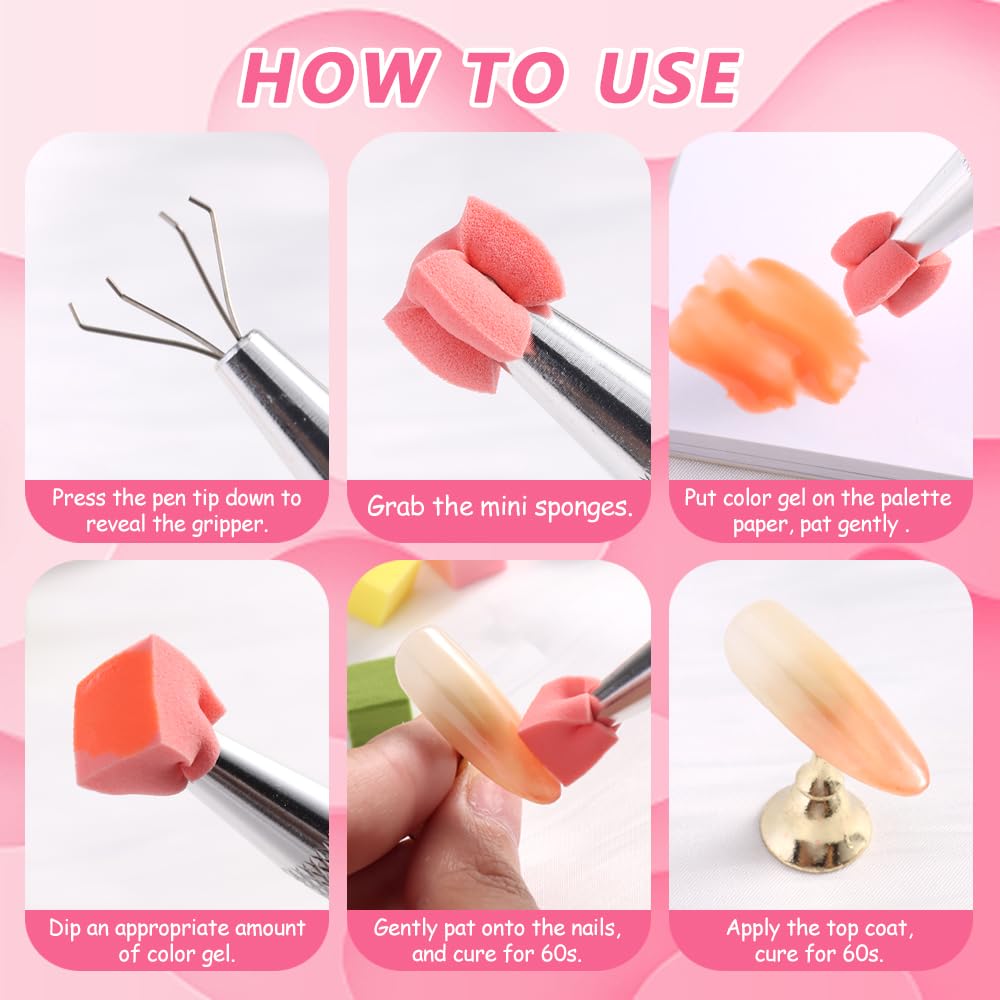 HOW TO USE

Press the pen tip down to reveal the gripper.

Grab the mini sponges.

Put color gel on the palette paper, pat gently .

Dip an appropriate amount of color gel.

Gently pat onto the nails, and cure for 60s.

Apply the top coat, cure for 60s.