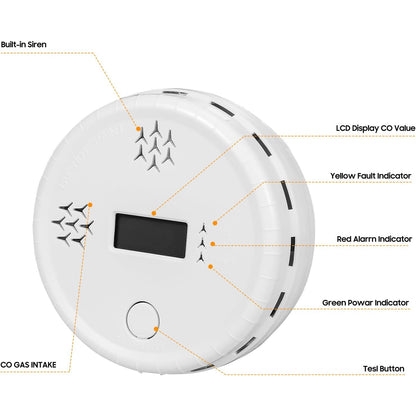 Built-in Siren

LCD Display CO Value

Yellow Fault Indicator

Red Alarm Indicator

Green Powar Indicator

CO GAS INTAKE

Tesl Button