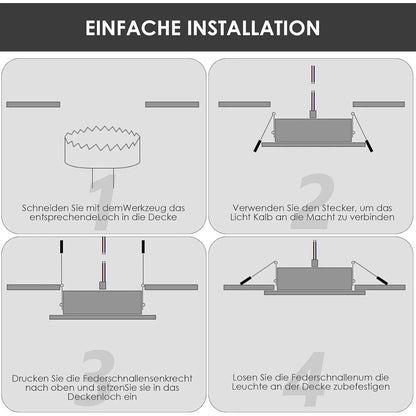 EINFACHE INSTALLATION

1
Schneiden Sie mit demWerkzeug das entsprechendeLoch in die Decke

2
Verwenden Sie den Stecker, um das Licht Kalb an die Macht zu verbinden

3
Drucken Sie die Federschnallensenkrecht nach oben und setzenSie sie in das Deckenloch ein

4
Losen Sie die Federschnallenum die Leuchte an der Decke zubefestigen