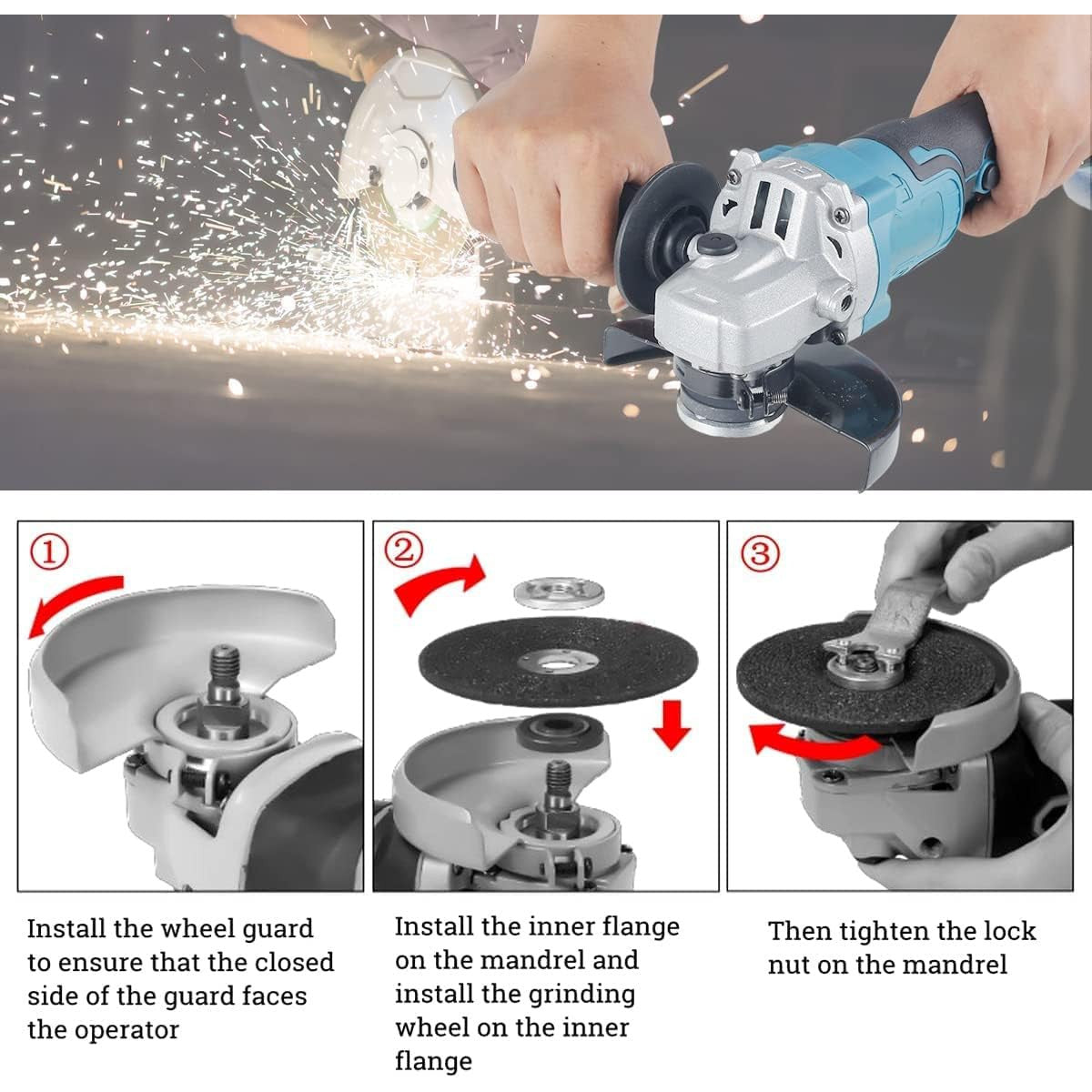 ①

②

③

Install the wheel guard to ensure that the closed side of the guard faces the operator

Install the inner flange on the mandrel and install the grinding wheel on the inner flange

Then tighten the lock nut on the mandrel