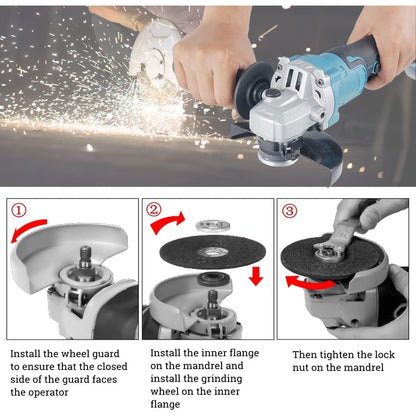 ①

Install the wheel guard to ensure that the closed side of the guard faces the operator

②

Install the inner flange on the mandrel and install the grinding wheel on the inner flange

③

Then tighten the lock nut on the mandrel