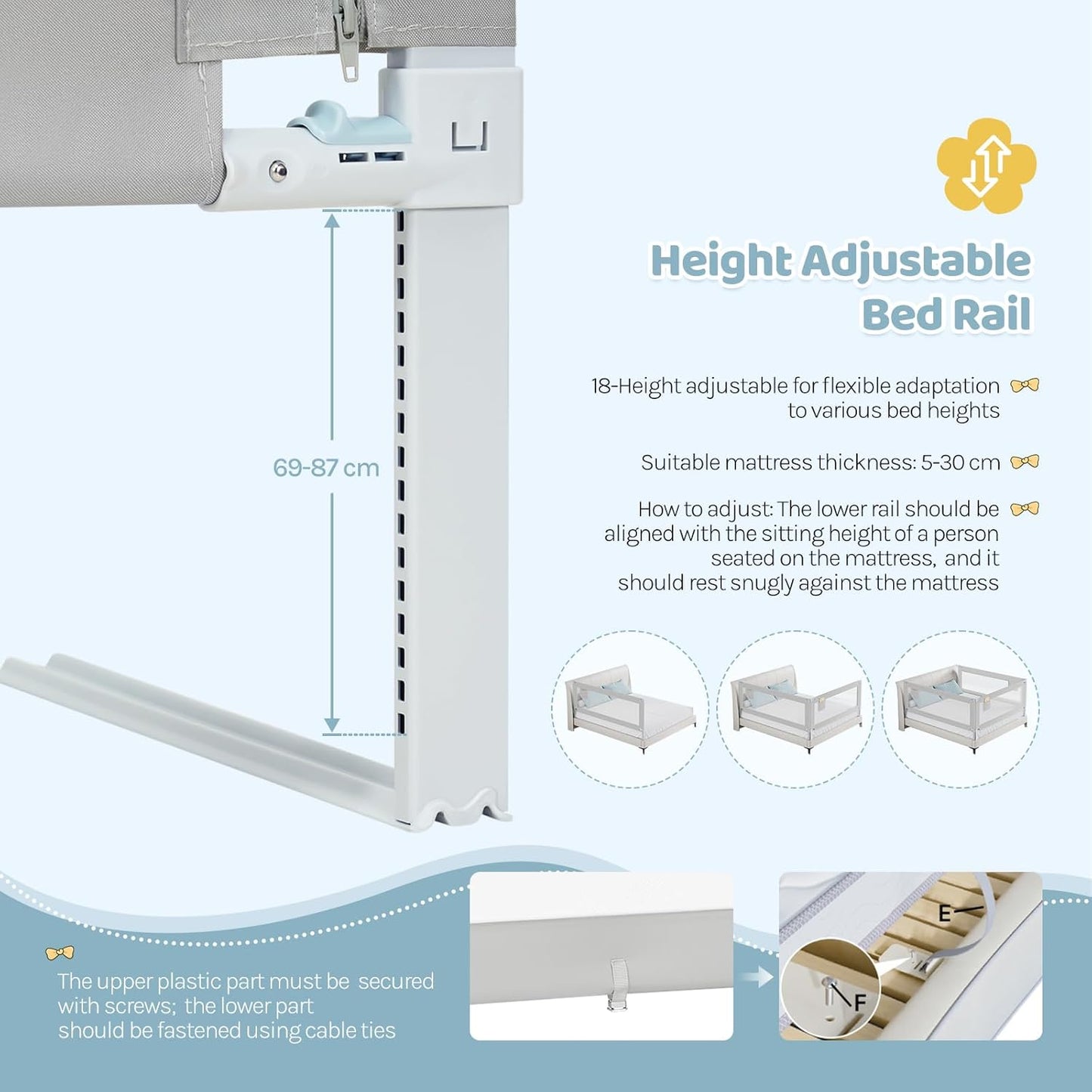 69-87 cm

Height Adjustable Bed Rail

18-Height adjustable for flexible adaptation to various bed heights

Suitable mattress thickness: 5-30 cm

How to adjust: The lower rail should be aligned with the sitting height of a person seated on the mattress, and it should rest snugly against the mattress

The upper plastic part must be secured with screws; the lower part should be fastened using cable ties

E

F