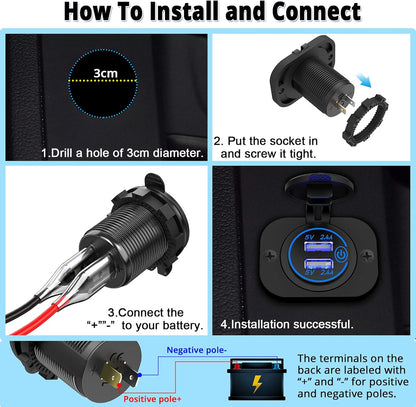 How To Install and Connect

3cm

1.Drill a hole of 3cm diameter.

2. Put the socket in and screw it tight.

3.Connect the "+""-" to your battery.

5V 2.4A
5V 2.4A

4.Installation successful.

Negative pole-

Positive pole+

The terminals on the back are labeled with "+" and "-" for positive and negative poles.