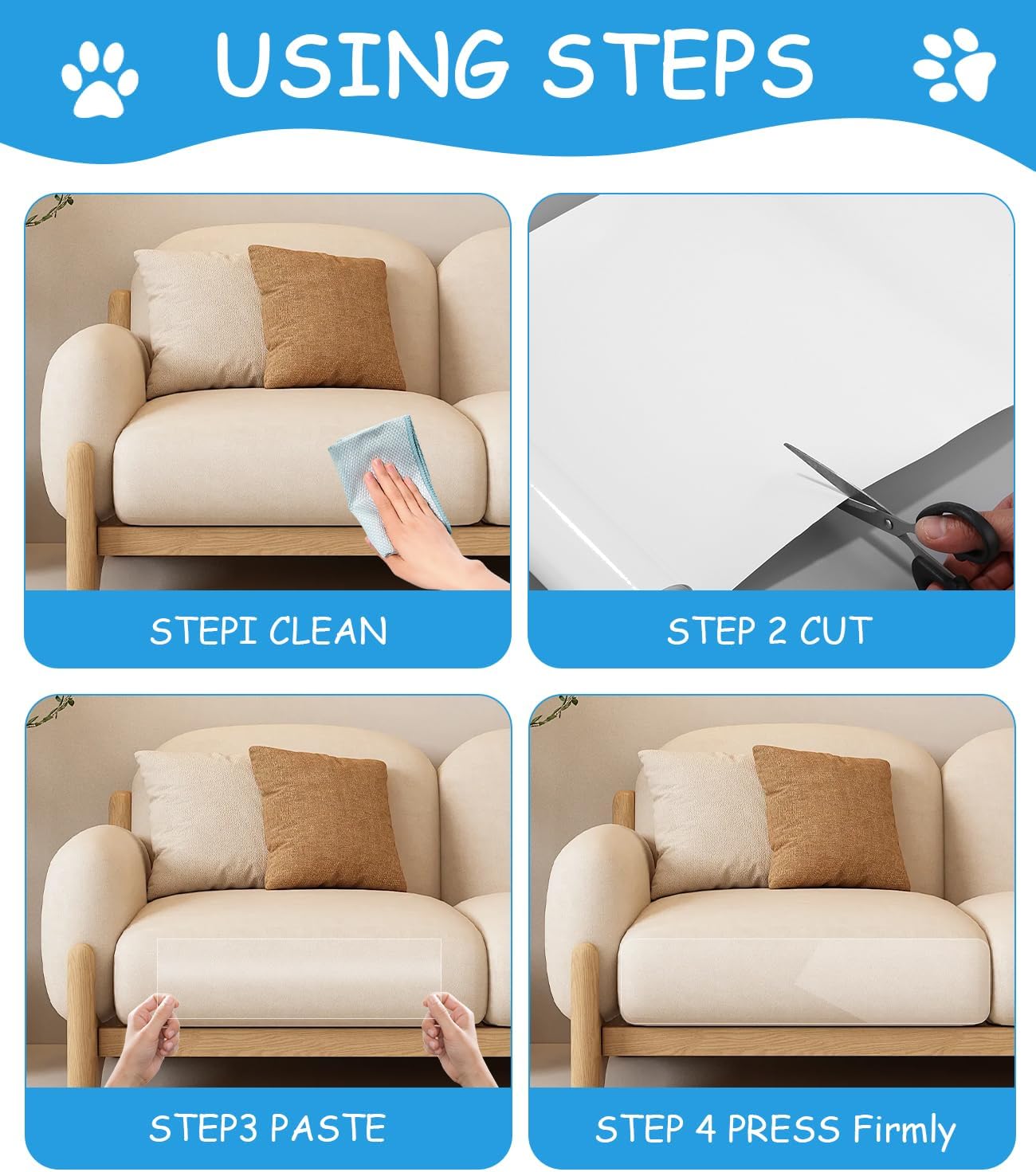 USING STEPS

STEPI CLEAN

STEP 2 CUT

STEP3 PASTE

STEP 4 PRESS Firmly