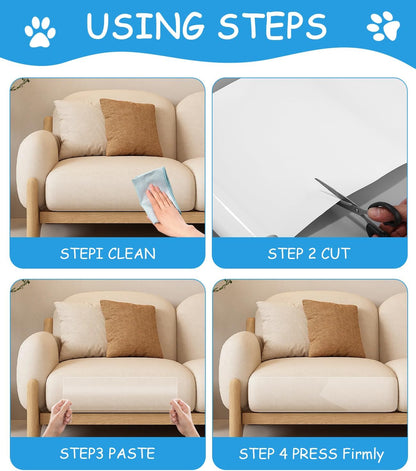 USING STEPS

STEPI CLEAN

STEP 2 CUT

STEP3 PASTE

STEP 4 PRESS Firmly