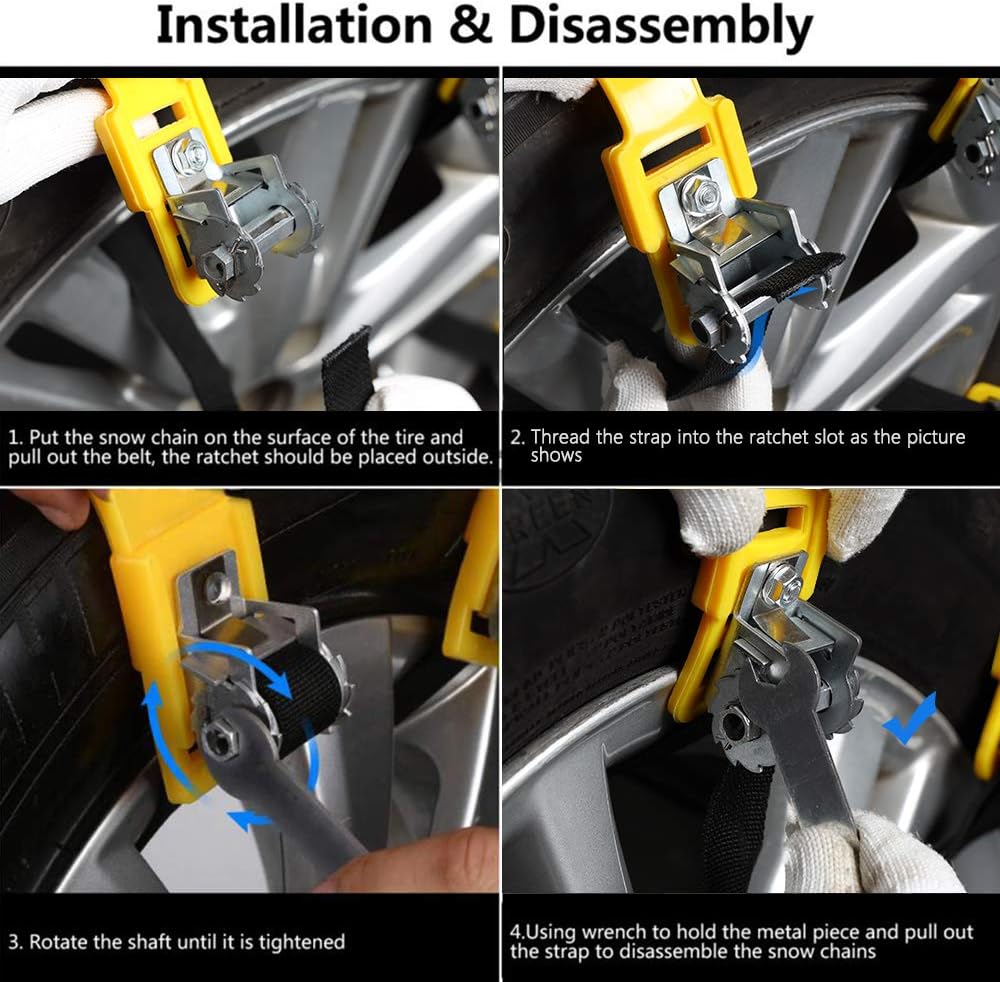 Installation & Disassembly

1. Put the snow chain on the surface of the tire and pull out the belt, the ratchet should be placed outside.

2. Thread the strap into the ratchet slot as the picture shows

3. Rotate the shaft until it is tightened

4.Using wrench to hold the metal piece and pull out the strap to disassemble the snow chains