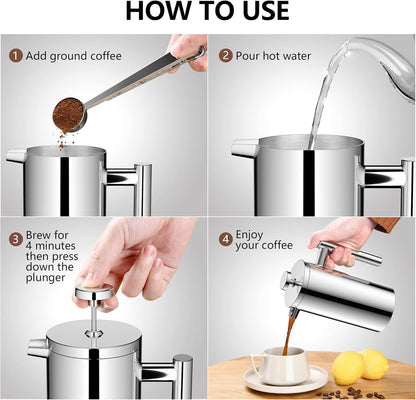 HOW TO USE

1 Add ground coffee

2 Pour hot water

3 Brew for 4 minutes then press down the plunger

4 Enjoy your coffee