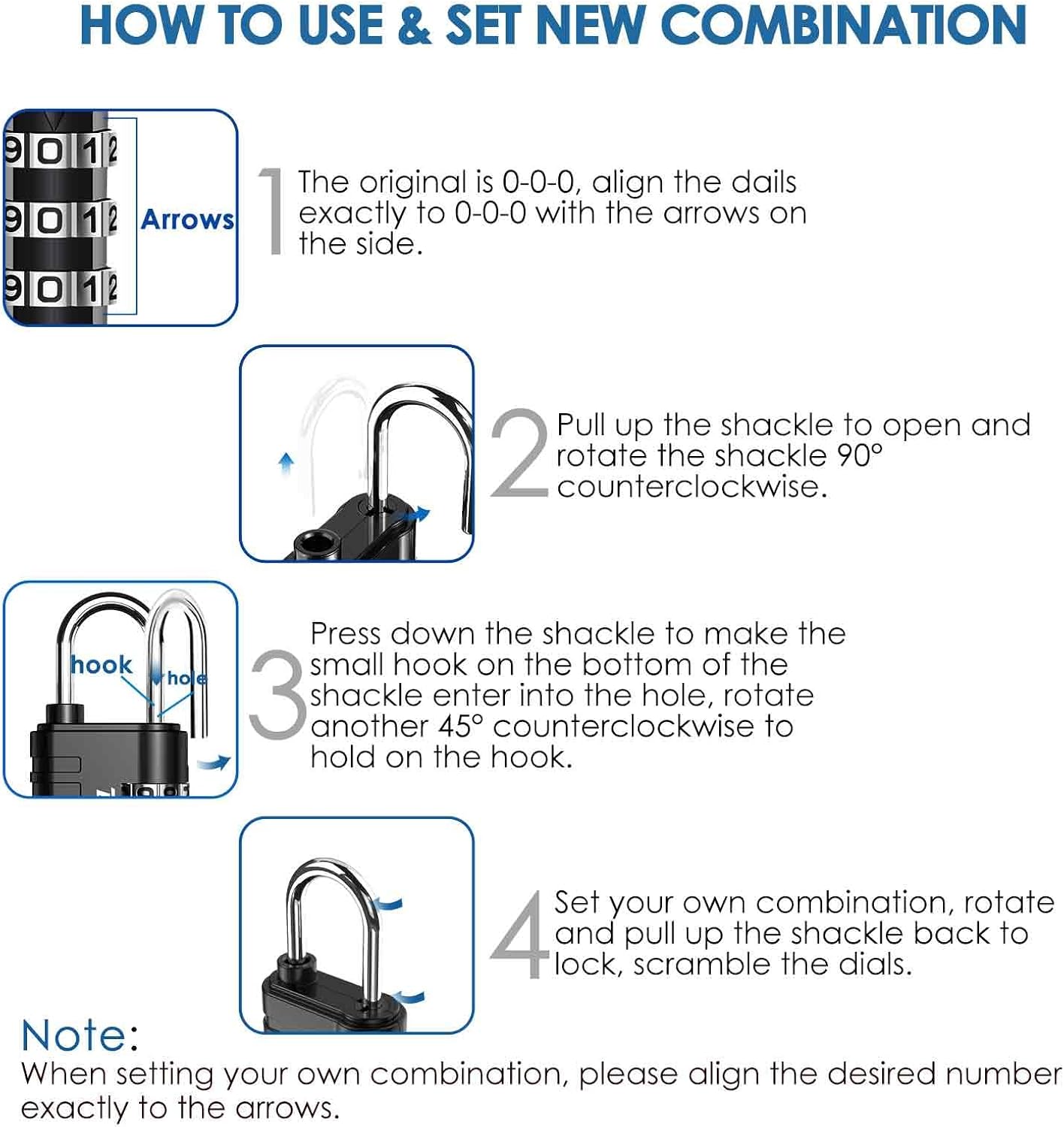 HOW TO USE & SET NEW COMBINATION

9 0 1 2
9 0 1 2
9 0 1 2
Arrows

1 The original is 0-0-0, align the dails exactly to 0-0-0 with the arrows on the side.

2 Pull up the shackle to open and rotate the shackle 90° counterclockwise.

hook
hole

3 Press down the shackle to make the small hook on the bottom of the shackle enter into the hole, rotate another 45° counterclockwise to hold on the hook.

4 Set your own combination, rotate and pull up the shackle back to lock, scramble the dials.

Note:
When setting your own combination, please align the desired number exactly to the arrows.