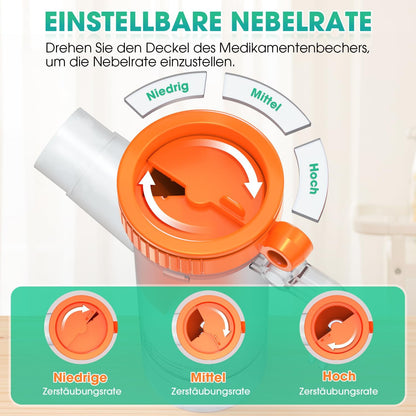 EINSTELLBARE NEBELRATE

Drehen Sie den Deckel des Medikamentenbechers, um die Nebelrate einzustellen.

Niedrig

Mittel

Hoch

Niedrige
Zerstäubungsrate

Mittel
Zerstäubungsrate

Hoch
Zerstäubungsrate