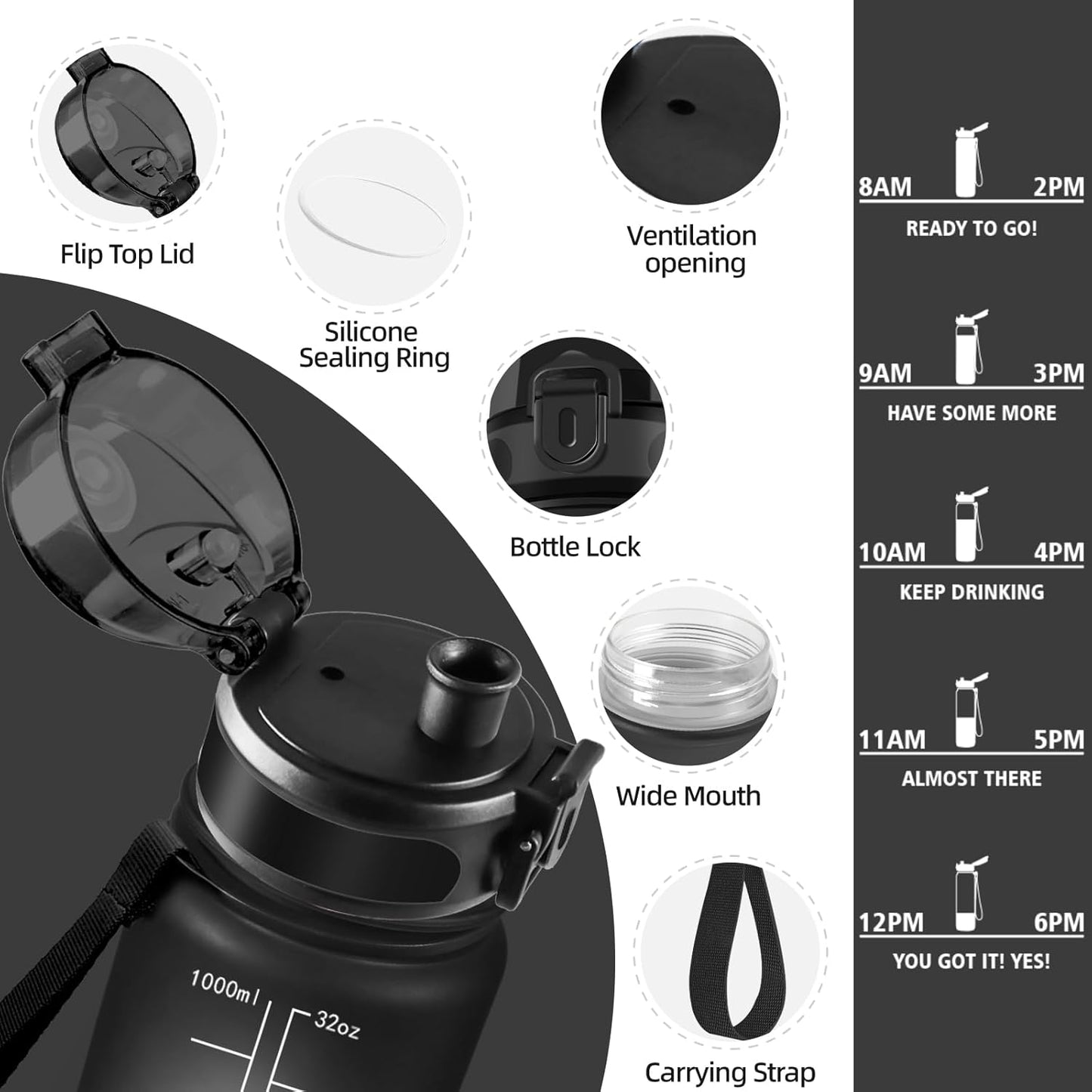 Flip Top Lid

Silicone Sealing Ring

Ventilation opening

Bottle Lock

Wide Mouth

Carrying Strap

1000ml

32oz

8AM 2PM
READY TO GO!

9AM 3PM
HAVE SOME MORE

10AM 4PM
KEEP DRINKING

11AM 5PM
ALMOST THERE

12PM 6PM
YOU GOT IT! YES!