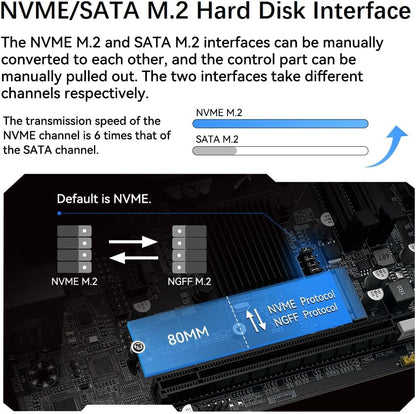 NVME/SATA M.2 Hard Disk Interface

The NVME M.2 and SATA M.2 interfaces can be manually converted to each other, and the control part can be manually pulled out. The two interfaces take different channels respectively.

The transmission speed of the NVME channel is 6 times that of the SATA channel.

NVME M.2

SATA M.2

Default is NVME.

NVME M.2

NGFF M.2

80MM

NVME Protocol
NGFF Protocol