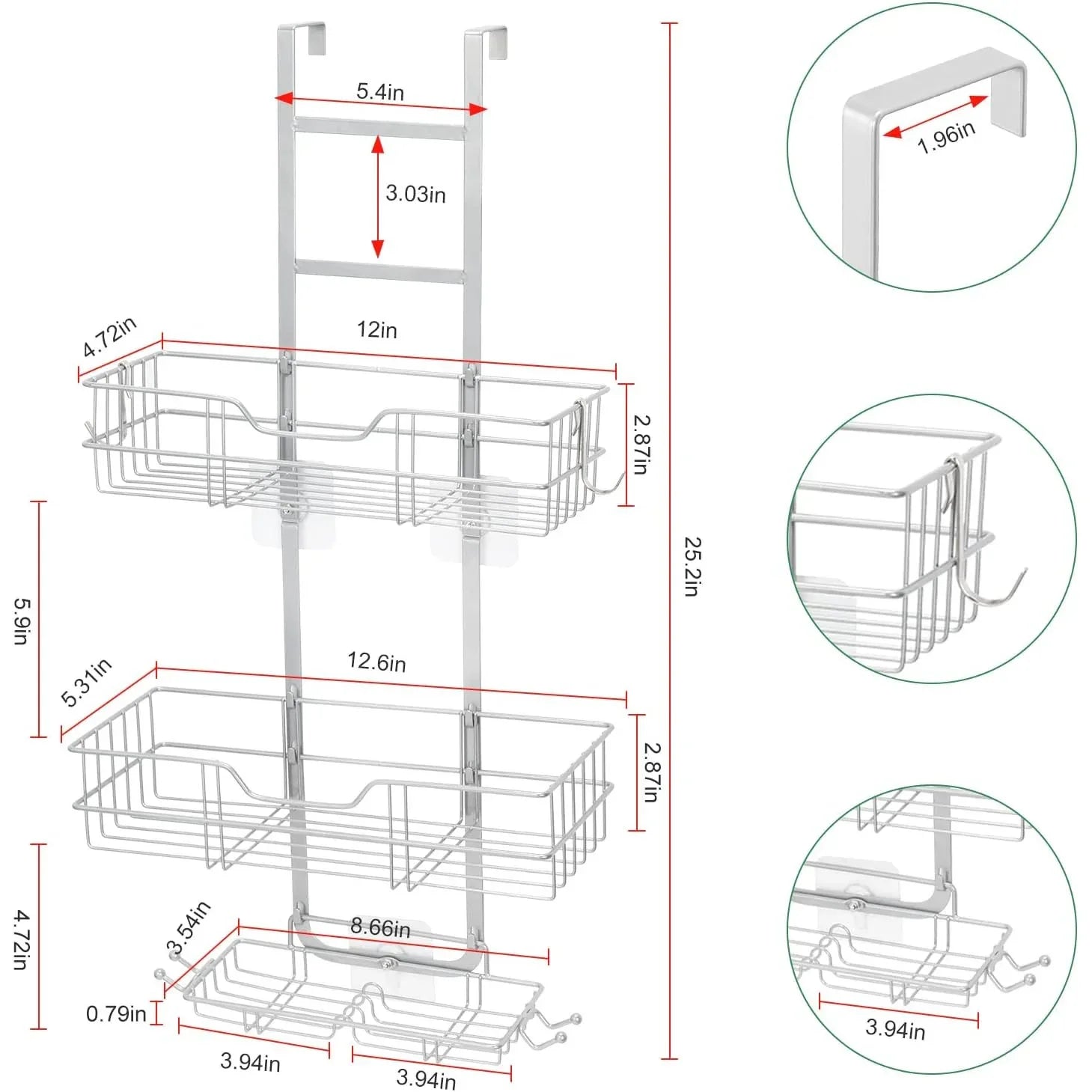 5.4in

3.03in

4.72in

12in

2.87in

25.2in

5.9in

5.31in

12.6in

2.87in

4.72in

3.54in

8.66in

0.79in

3.94in

3.94in

1.96in

3.94in