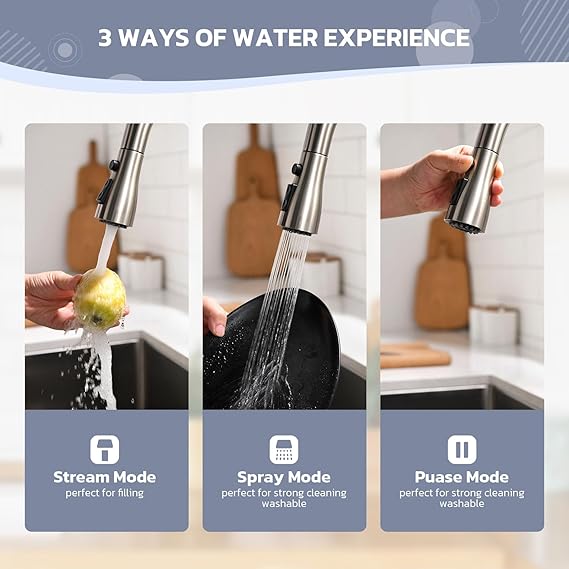 3 WAYS OF WATER EXPERIENCE

Stream Mode
perfect for filling

Spray Mode
perfect for strong cleaning washable

Puase Mode
perfect for strong cleaning washable