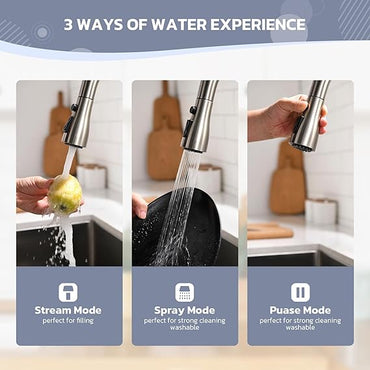 3 WAYS OF WATER EXPERIENCE

Stream Mode
perfect for filling

Spray Mode
perfect for strong cleaning washable

Puase Mode
perfect for strong cleaning washable