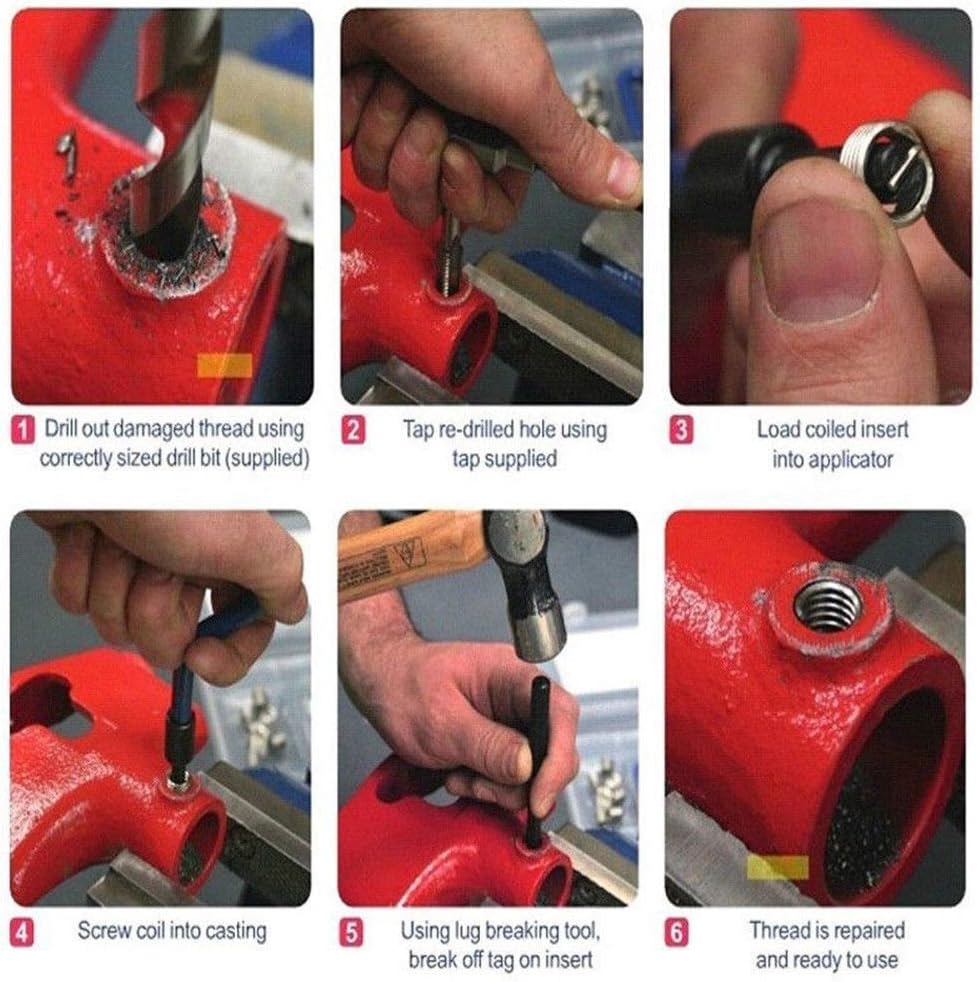 1 Drill out damaged thread using correctly sized drill bit (supplied)

2 Tap re-drilled hole using tap supplied

3 Load coiled insert into applicator

4 Screw coil into casting

5 Using lug breaking tool, break off tag on insert

6 Thread is repaired and ready to use