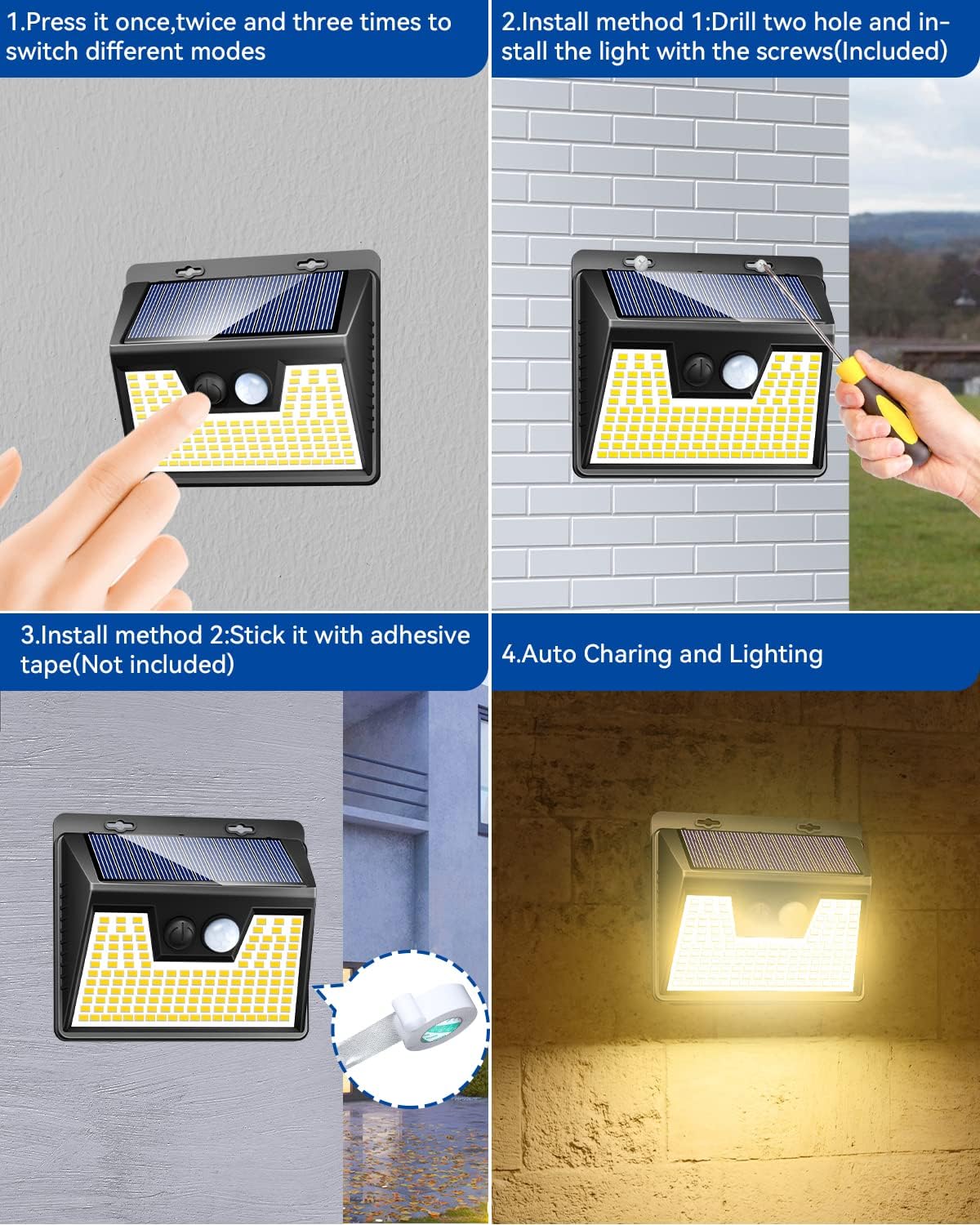 1.Press it once,twice and three times to switch different modes

2.Install method 1:Drill two hole and install the light with the screws(Included)

3.Install method 2:Stick it with adhesive tape(Not included)

4.Auto Charing and Lighting