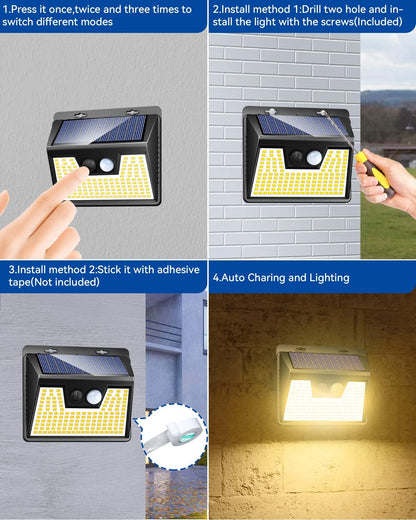 1.Press it once,twice and three times to switch different modes

2.Install method 1:Drill two hole and install the light with the screws(Included)

3.Install method 2:Stick it with adhesive tape(Not included)

4.Auto Charing and Lighting