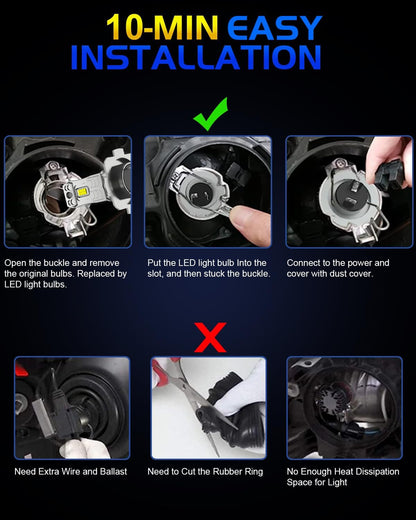 10-MIN EASY INSTALLATION

Open the buckle and remove the original bulbs. Replaced by LED light bulbs.

Put the LED light bulb Into the slot, and then stuck the buckle.

Connect to the power and cover with dust cover.

Need Extra Wire and Ballast

Need to Cut the Rubber Ring

No Enough Heat Dissipation Space for Light