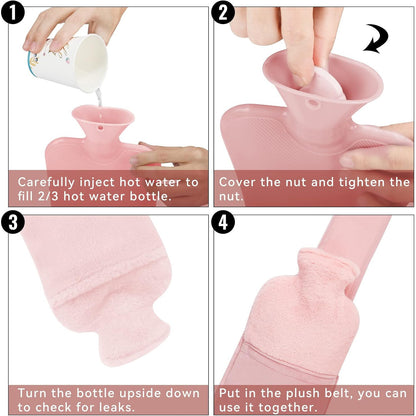 1

Carefully inject hot water to fill 2/3 hot water bottle.

2

Cover the nut and tighten the nut.

3

Turn the bottle upside down to check for leaks.

4

Put in the plush belt, you can use it together.