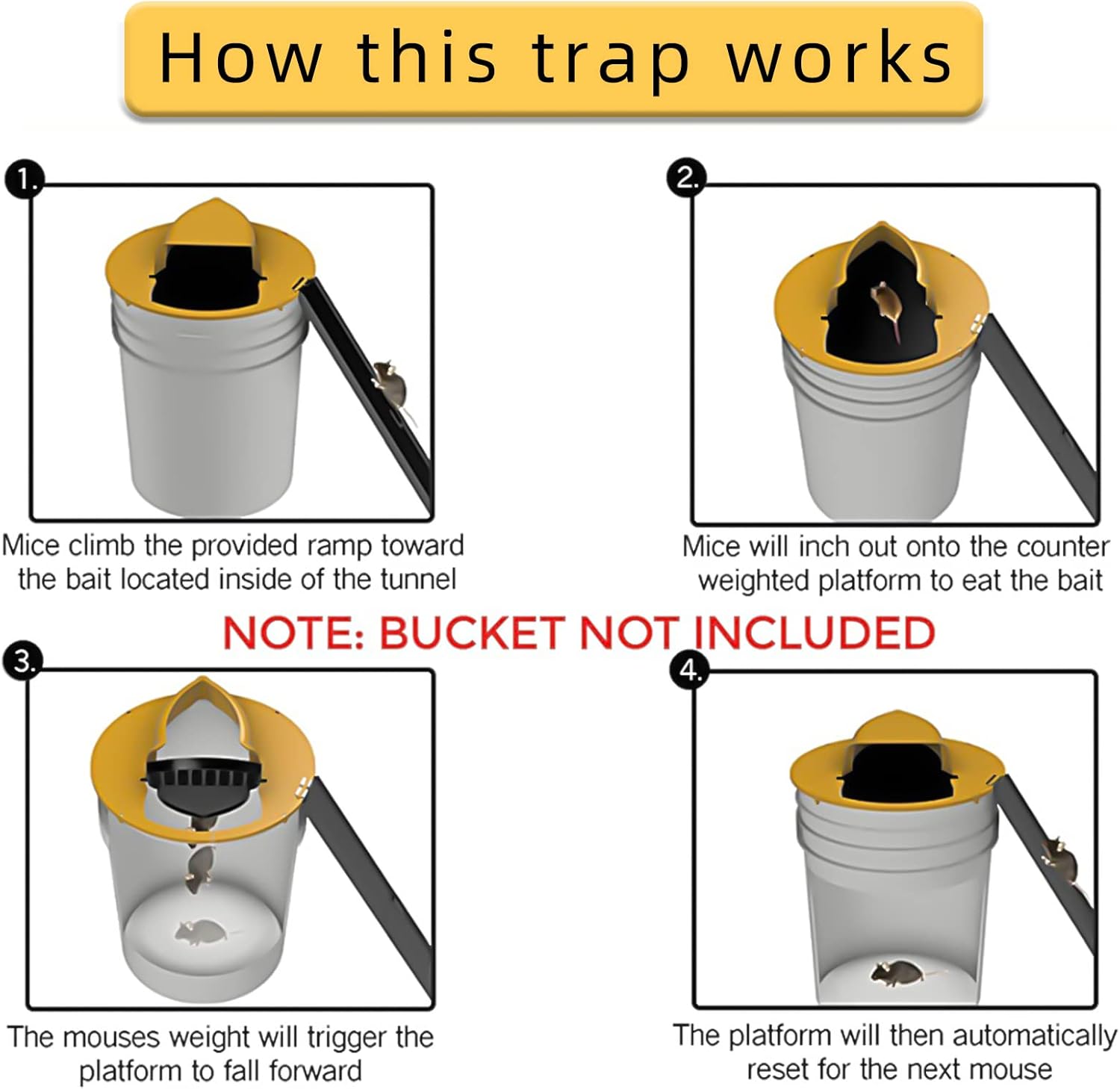 How this trap works

1.

Mice climb the provided ramp toward the bait located inside of the tunnel

2.

Mice will inch out onto the counter weighted platform to eat the bait

NOTE: BUCKET NOT INCLUDED

3.

The mouses weight will trigger the platform to fall forward

4.

The platform will then automatically reset for the next mouse