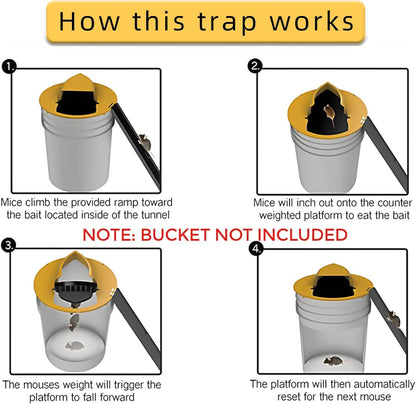 How this trap works

1.

Mice climb the provided ramp toward the bait located inside of the tunnel

2.

Mice will inch out onto the counter weighted platform to eat the bait

NOTE: BUCKET NOT INCLUDED

3.

The mouses weight will trigger the platform to fall forward

4.

The platform will then automatically reset for the next mouse