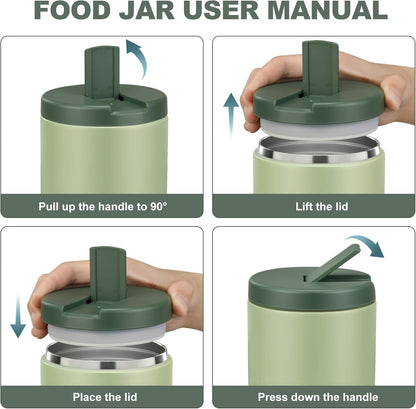 FOOD JAR USER MANUAL

Pull up the handle to 90°

Lift the lid

Place the lid

Press down the handle